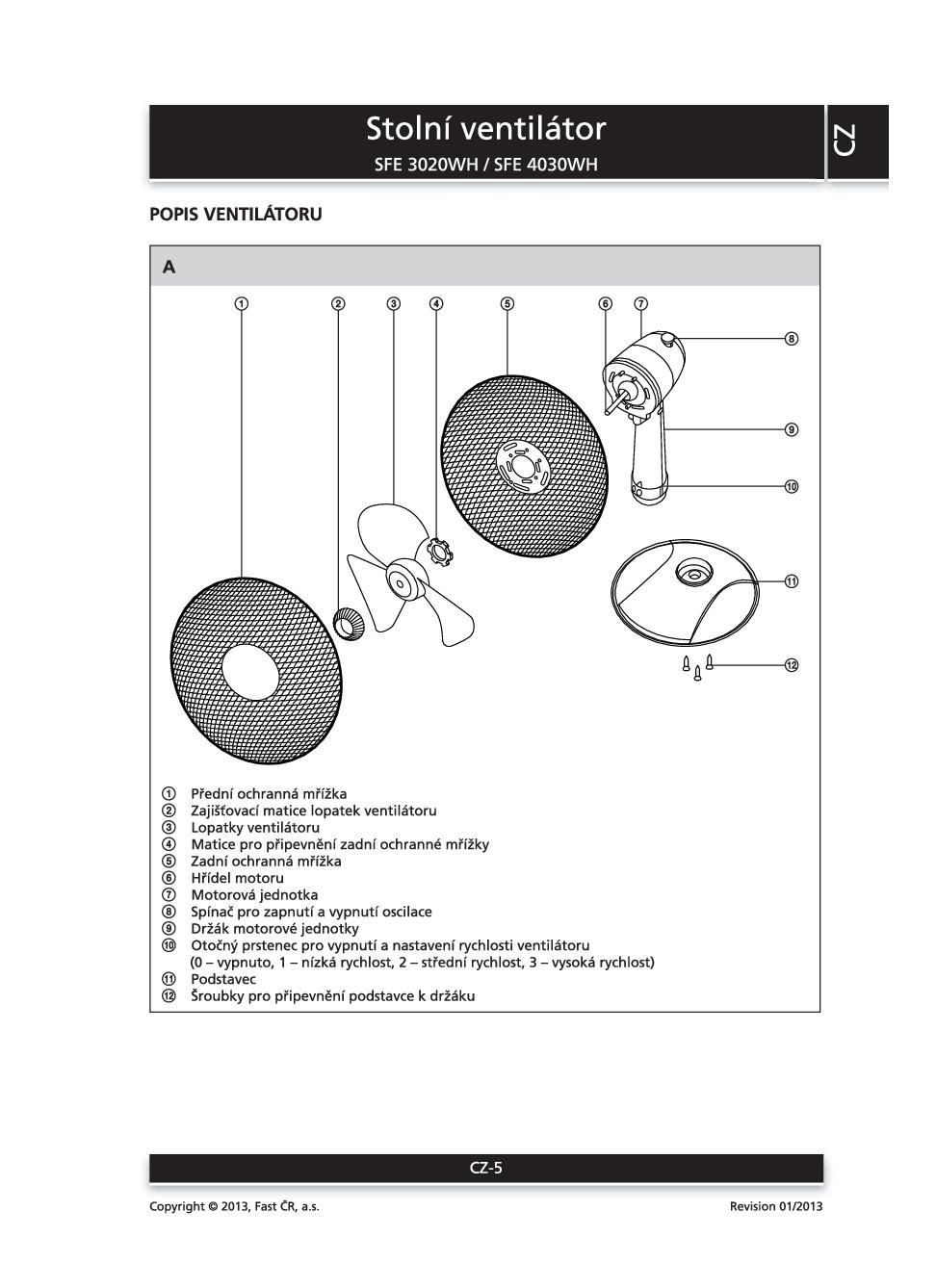 Stolní ventilátor
SFE 3020WH / SFE 4030WH

CZ

POPIS VENTILÁTORU

A

① ② ③ ④ ⑤ ⑥ ⑦ ⑧ ⑨ ⑩ ⑪ ⑫

① Přední ochranná mřížka
② Zajišťovací matice lopatek ventilátoru
③ Lopatky ventilátoru
④ Matice pro připevnění zadní ochranné mřížky
⑤ Zadní ochranná mřížka
⑥ Hřídel motoru
⑦ Motorová jednotka
⑧ Spínač pro zapnutí a vypnutí oscilace
⑨ Držák motorové jednotky
⑩ Otočný prstenec pro vypnutí a nastavení rychlosti ventilátoru (0 – vypnuto, 1 – nízká rychlost, 2 – střední rychlost, 3 – vysoká rychlost)
⑪ Podstavec
⑫ Šroubky pro připevnění podstavce k držáku

CZ-5

Copyright © 2013, Fast ČR, a.s.

Revision 01/2013