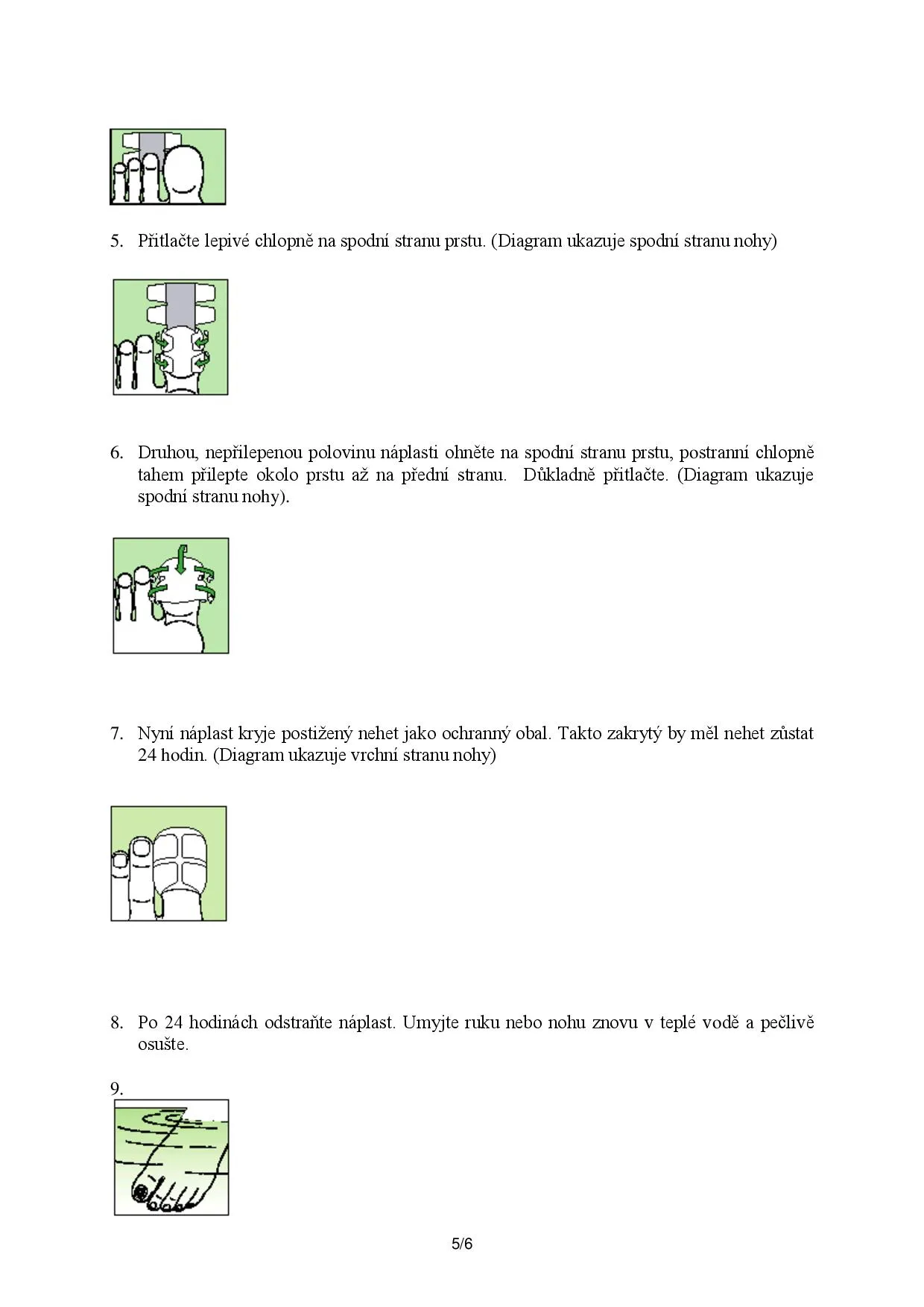 5. Přitlačte lepivé chlopně na spodní stranu prstu. (Diagram ukazuje spodní stranu nohy)

6. Druhou, nepřilepenou polovinu náplasti ohněte na spodní stranu prstu, postranní chlopně tahem přilepte okolo prstu až na přední stranu. Důkladně přitlačte. (Diagram ukazuje spodní stranu nohy).

7. Nyní náplast kryje postižený nehet jako ochranný obal. Takto zakrytý by měl nehet zůstat 24 hodin. (Diagram ukazuje vrchní stranu nohy)

8. Po 24 hodinách odstraňte náplast. Umyjte ruku nebo nohu znovu v teplé vodě a pečlivě osušte.

9.

5/6