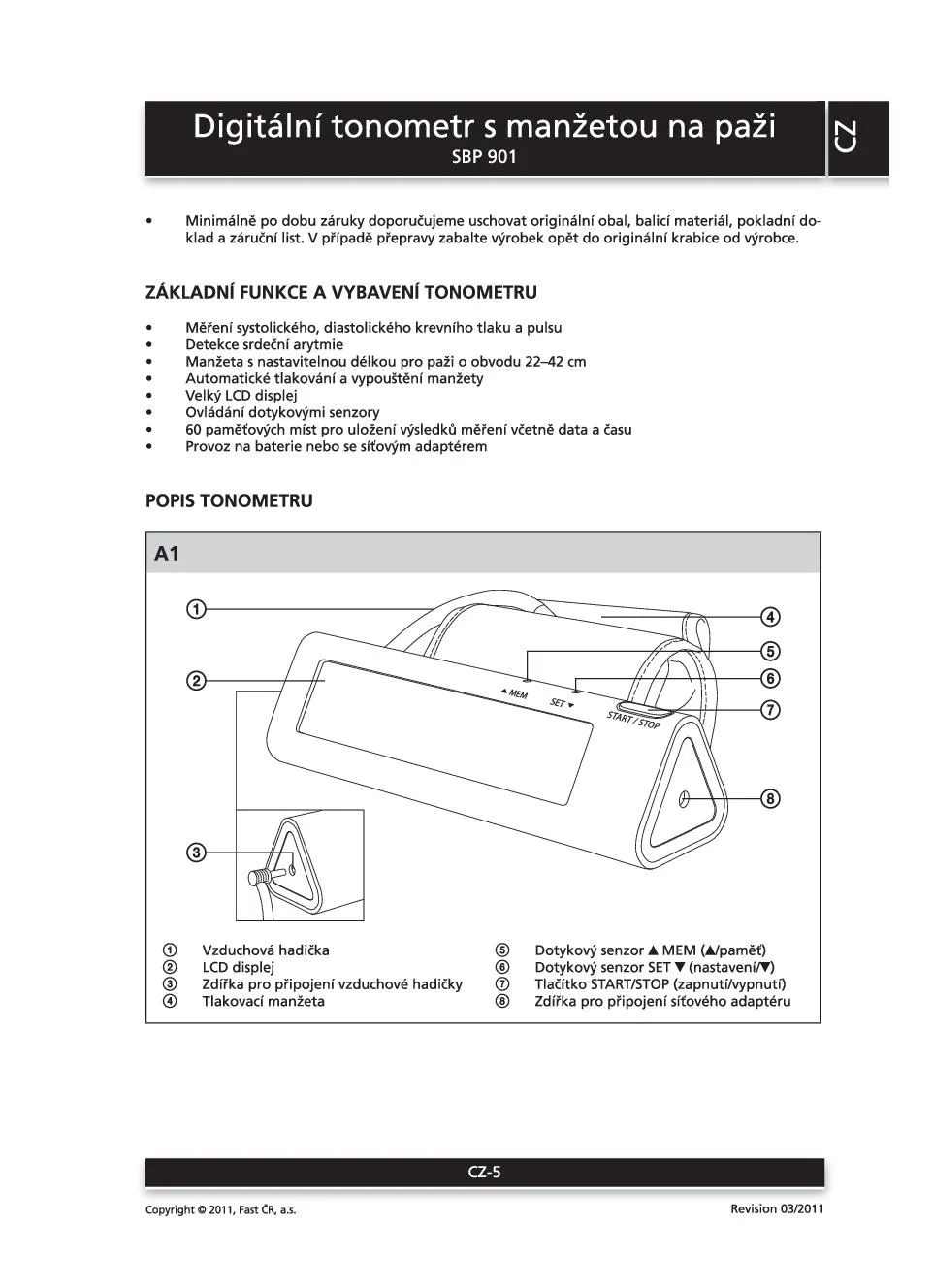 Digitální tonometr s manžetou na paži
SBP 901

CZ

• Minimálně po dobu záruky doporučujeme uschovat originální obal, balicí materiál, pokladní doklad a záruční list. V případě přepravy zabalte výrobek opět do originální krabice od výrobce.

ZÁKLADNÍ FUNKCE A VYBAVENÍ TONOMETRU

• Měření systolického, diastolického krevního tlaku a pulsu
• Detekce srdeční arytmie
• Manžeta s nastavitelnou délkou pro paži o obvodu 22–42 cm
• Automatické tlakování a vypouštění manžety
• Velký LCD displej
• Ovládání dotykovými senzory
• 60 paměťových míst pro uložení výsledků měření včetně data a času
• Provoz na baterie nebo se síťovým adaptérem

POPIS TONOMETRU

A1

①
②
③
④
⑤
⑥
⑦
⑧
▲ MEM
SET ▼
START / STOP

① Vzduchová hadička
② LCD displej
③ Zdířka pro připojení vzduchové hadičky
④ Tlakovací manžeta
⑤ Dotykový senzor ▲ MEM (▲/paměť)
⑥ Dotykový senzor SET ▼ (nastavení/▼)
⑦ Tlačítko START/STOP (zapnutí/vypnutí)
⑧ Zdířka pro připojení síťového adaptéru

CZ-5

Copyright © 2011, Fast ČR, a.s.
Revision 03/2011