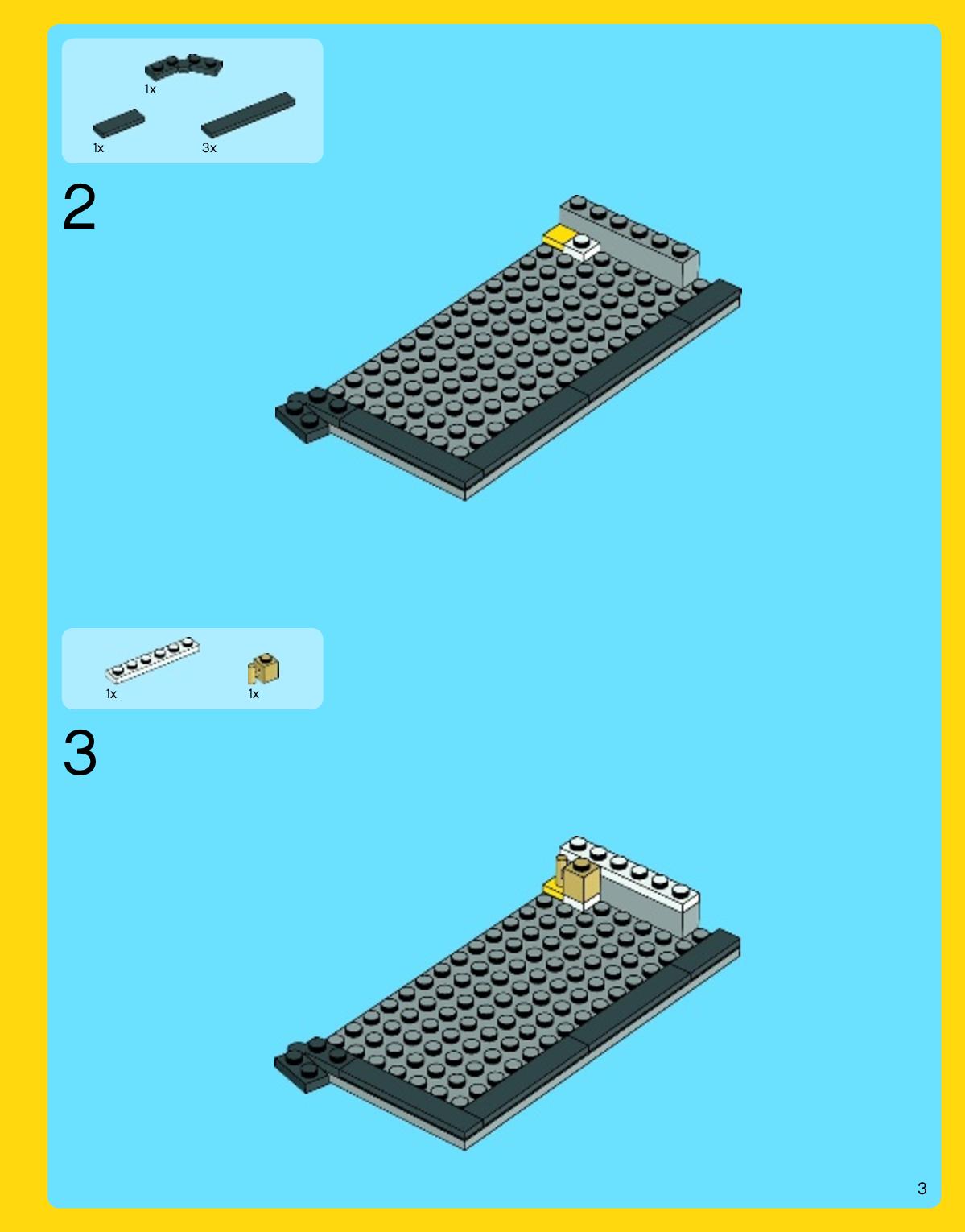 1x

1x

3x

2

1x

1x

3

3