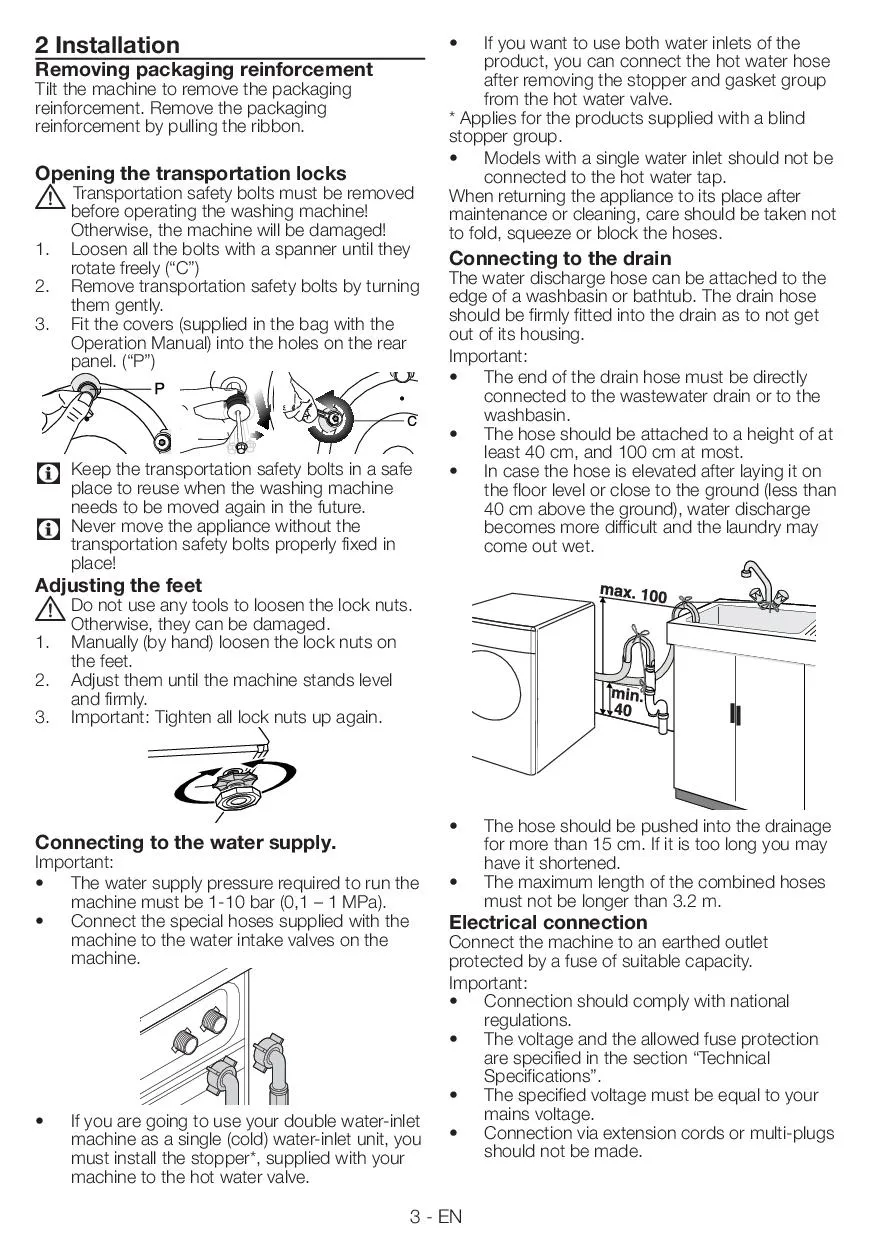 2 Installation

Removing packaging reinforcement

Tilt the machine to remove the packaging reinforcement. Remove the packaging reinforcement by pulling the ribbon.

Opening the transportation locks

Transportation safety bolts must be removed before operating the washing machine! Otherwise, the machine will be damaged!

1. Loosen all the bolts with a spanner until they rotate freely ("C")
2. Remove transportation safety bolts by turning them gently.
3. Fit the covers (supplied in the bag with the Operation Manual) into the holes on the rear panel. ("P")

P

C

Keep the transportation safety bolts in a safe place to reuse when the washing machine needs to be moved again in the future.

Never move the appliance without the transportation safety bolts properly fixed in place!

Adjusting the feet

Do not use any tools to loosen the lock nuts. Otherwise, they can be damaged.

1. Manually (by hand) loosen the lock nuts on the feet.
2. Adjust them until the machine stands level and firmly.
3. Important: Tighten all lock nuts up again.

Connecting to the water supply.

Important:

• The water supply pressure required to run the machine must be 1-10 bar (0,1 – 1 MPa).
• Connect the special hoses supplied with the machine to the water intake valves on the machine.

• If you are going to use your double water-inlet machine as a single (cold) water-inlet unit, you must install the stopper*, supplied with your machine to the hot water valve.

• If you want to use both water inlets of the product, you can connect the hot water hose after removing the stopper and gasket group from the hot water valve.

* Applies for the products supplied with a blind stopper group.

• Models with a single water inlet should not be connected to the hot water tap.

When returning the appliance to its place after maintenance or cleaning, care should be taken not to fold, squeeze or block the hoses.

Connecting to the drain

The water discharge hose can be attached to the edge of a washbasin or bathtub. The drain hose should be firmly fitted into the drain as to not get out of its housing.

Important:

• The end of the drain hose must be directly connected to the wastewater drain or to the washbasin.
• The hose should be attached to a height of at least 40 cm, and 100 cm at most.
• In case the hose is elevated after laying it on the floor level or close to the ground (less than 40 cm above the ground), water discharge becomes more difficult and the laundry may come out wet.

max. 100

min. 40

• The hose should be pushed into the drainage for more than 15 cm. If it is too long you may have it shortened.
• The maximum length of the combined hoses must not be longer than 3.2 m.

Electrical connection

Connect the machine to an earthed outlet protected by a fuse of suitable capacity.

Important:

• Connection should comply with national regulations.
• The voltage and the allowed fuse protection are specified in the section "Technical Specifications".
• The specified voltage must be equal to your mains voltage.
• Connection via extension cords or multi-plugs should not be made.

3 - EN