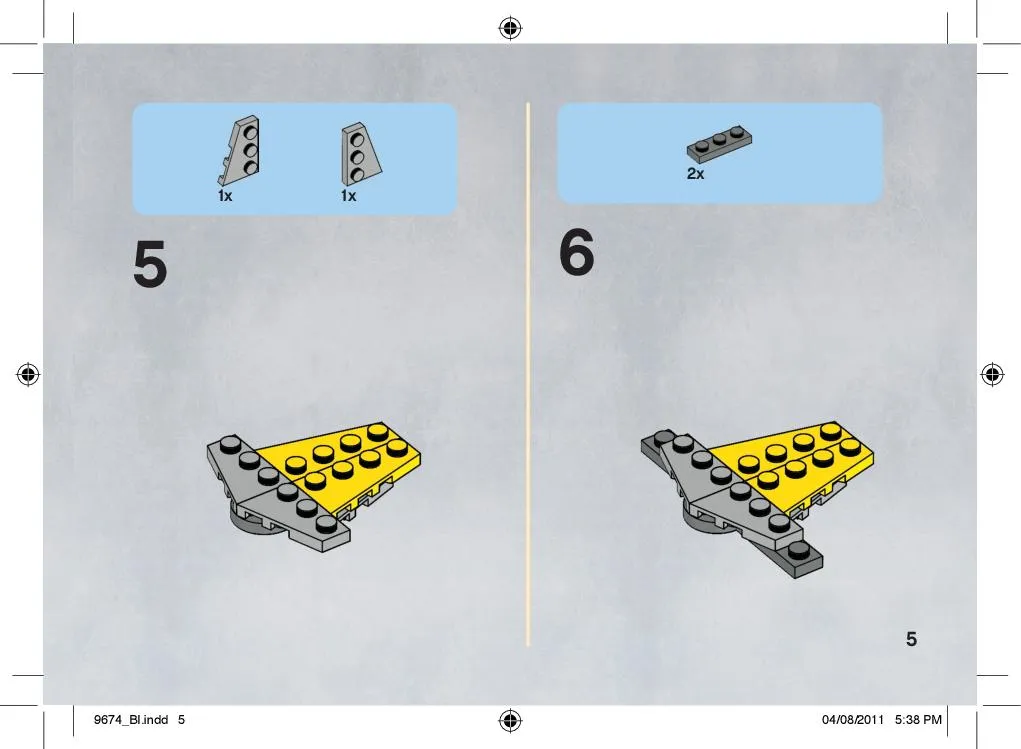 1x 1x

5

2x

6

5

9674_BI.indd 5

04/08/2011 5:38 PM