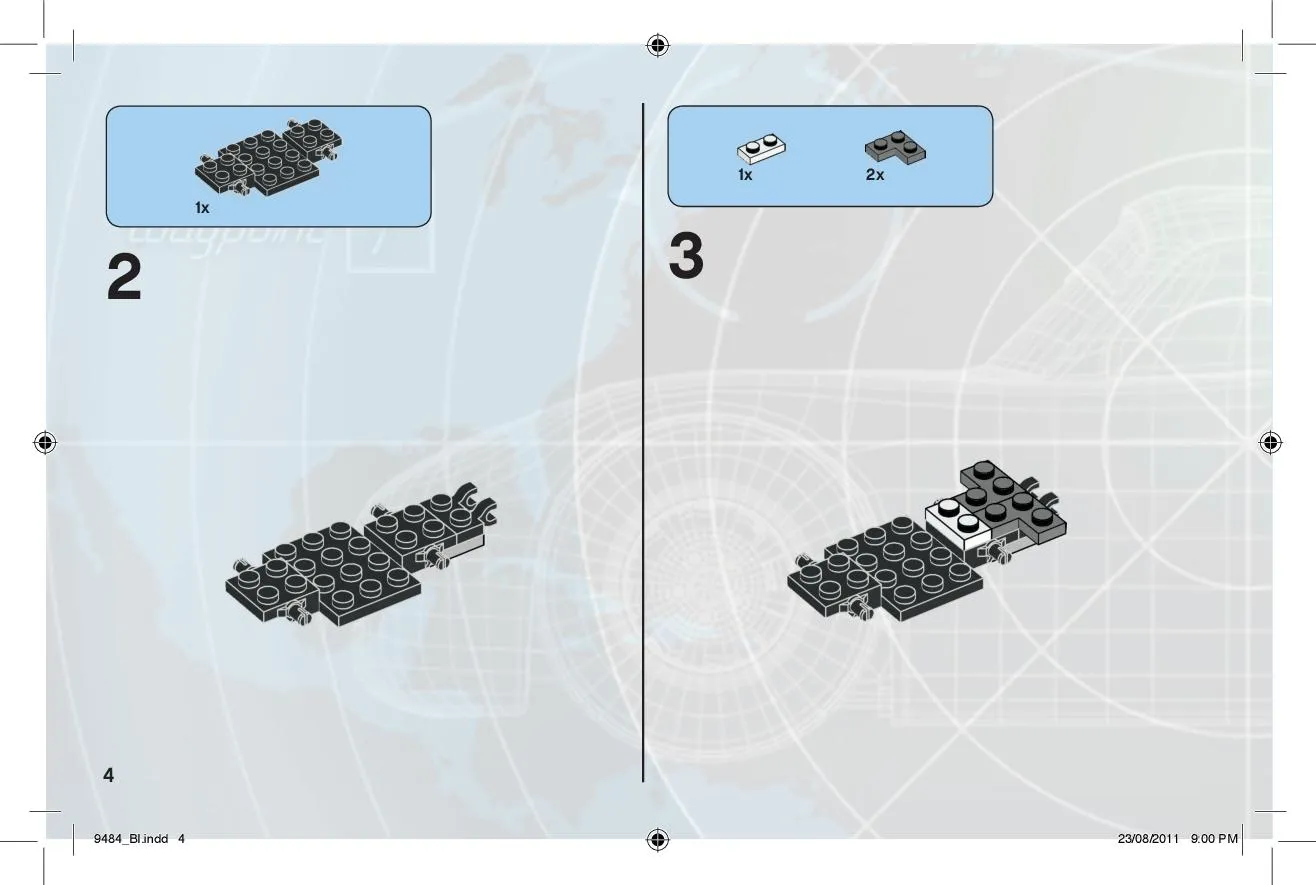 1x

2

1x

2x

3

4

9484_BI.indd 4

23/08/2011 9:00 PM