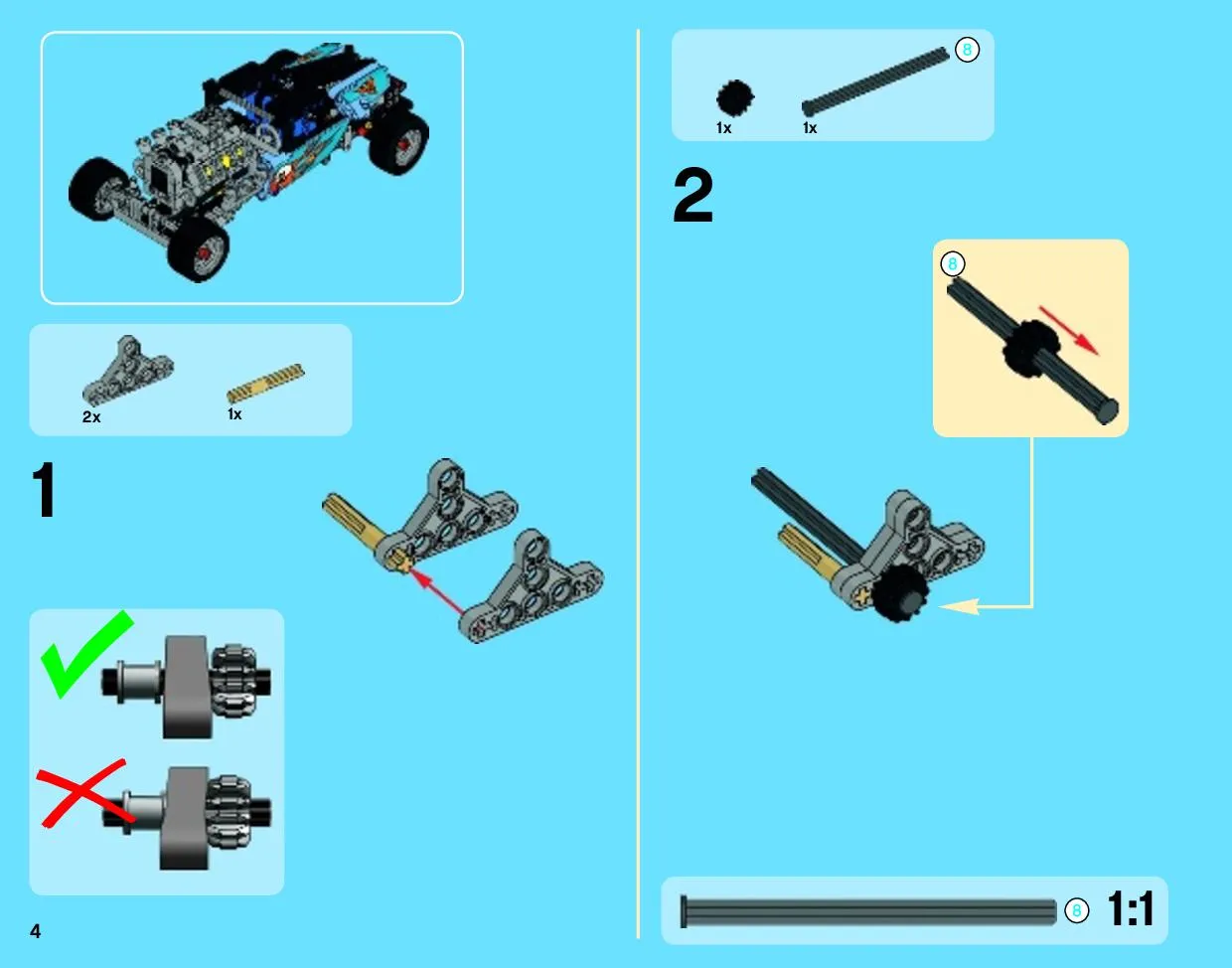 2x

1x

1

4

8

1x

1x

2

8

8

1:1