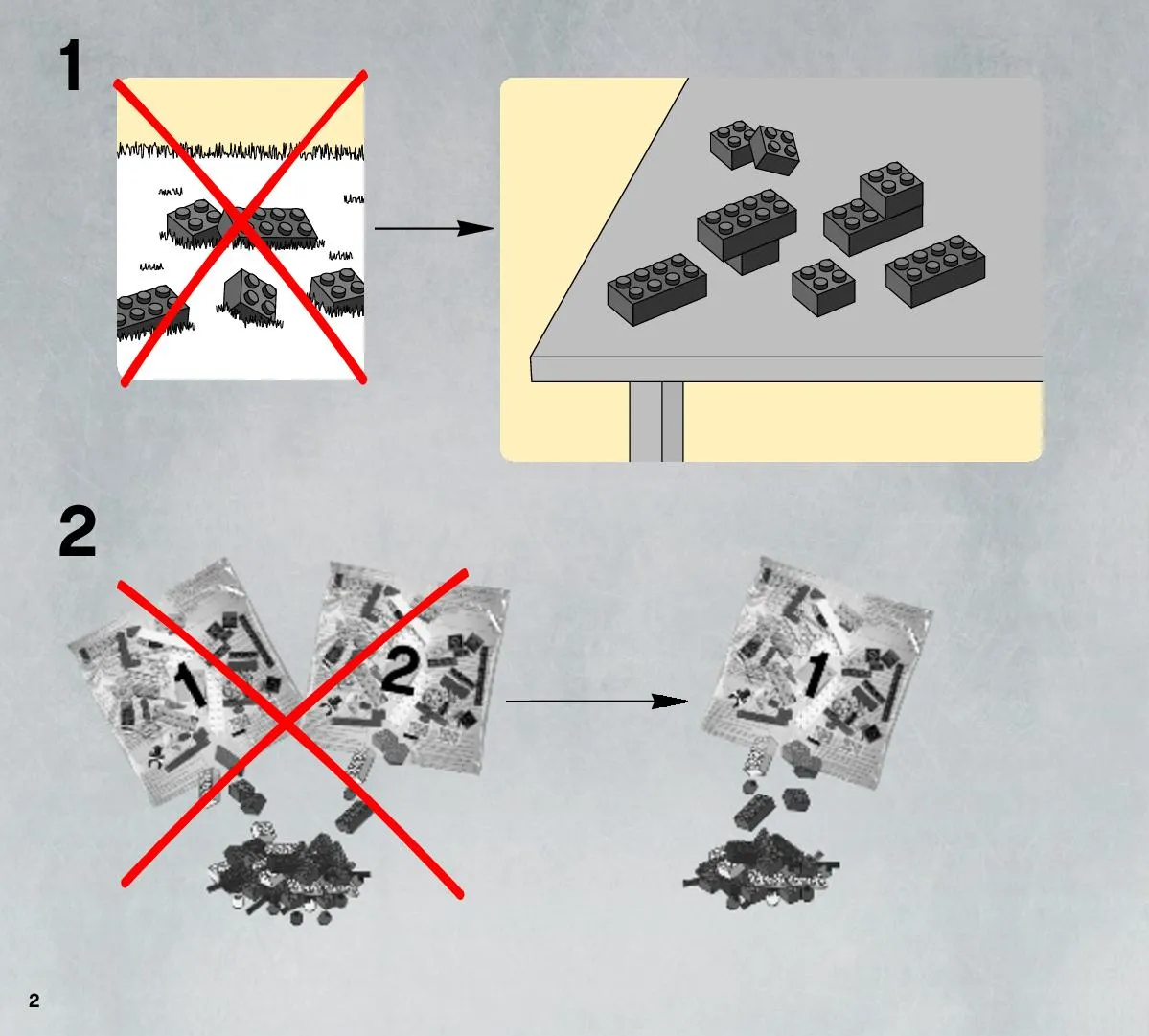 1

2

1

2

1

2