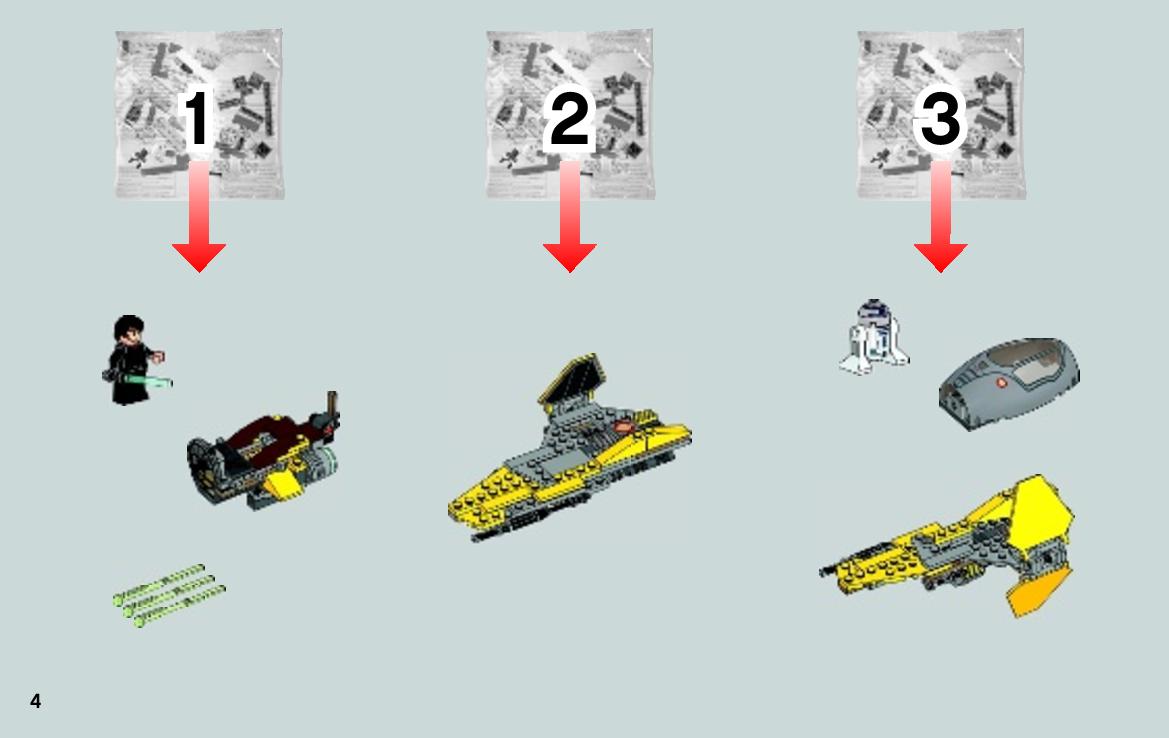 1

2

3

4