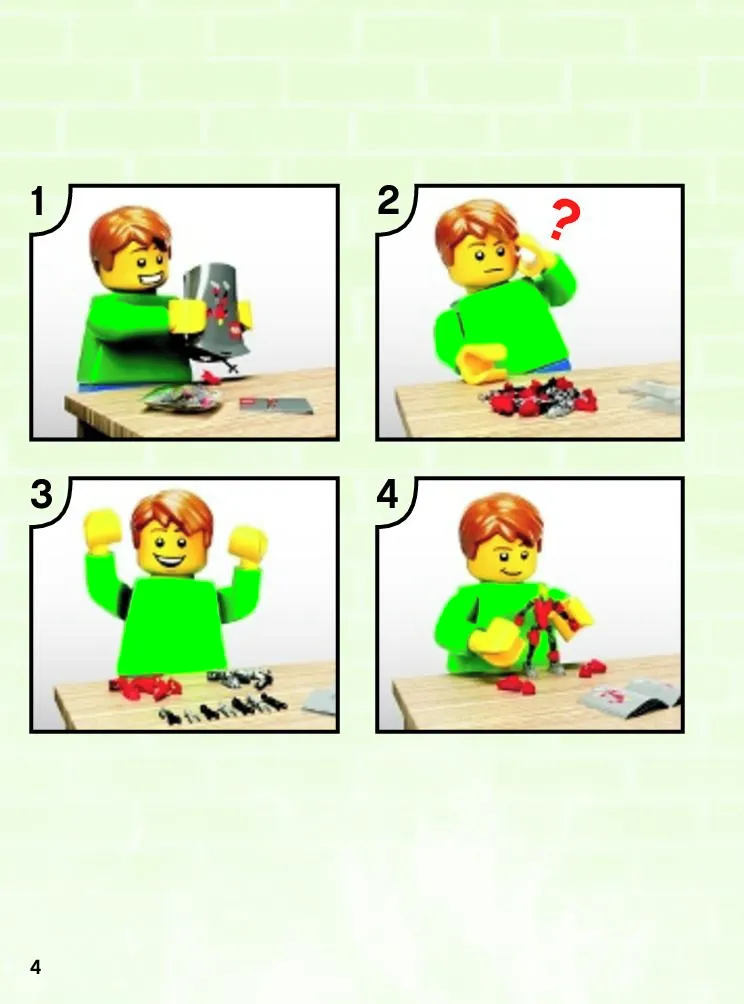 1

2

?

3

4

4