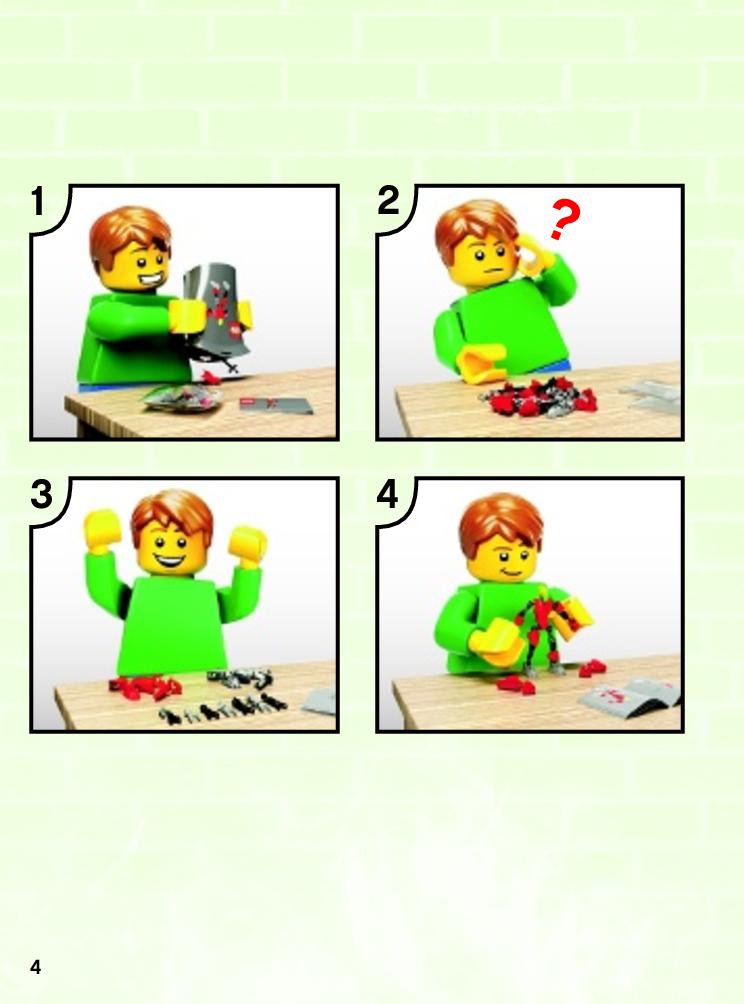 1

2
?

3

4

4