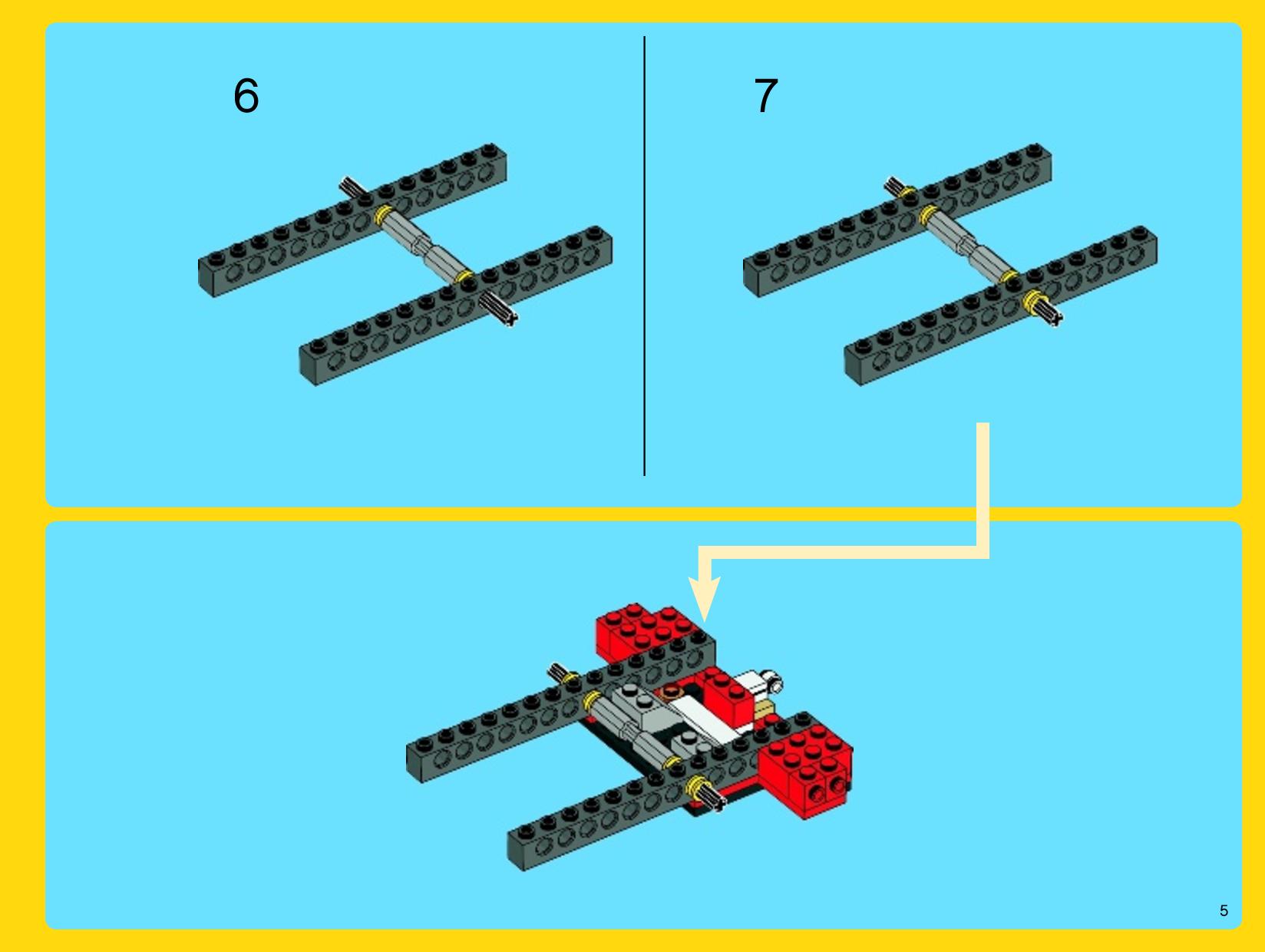 6

7

5