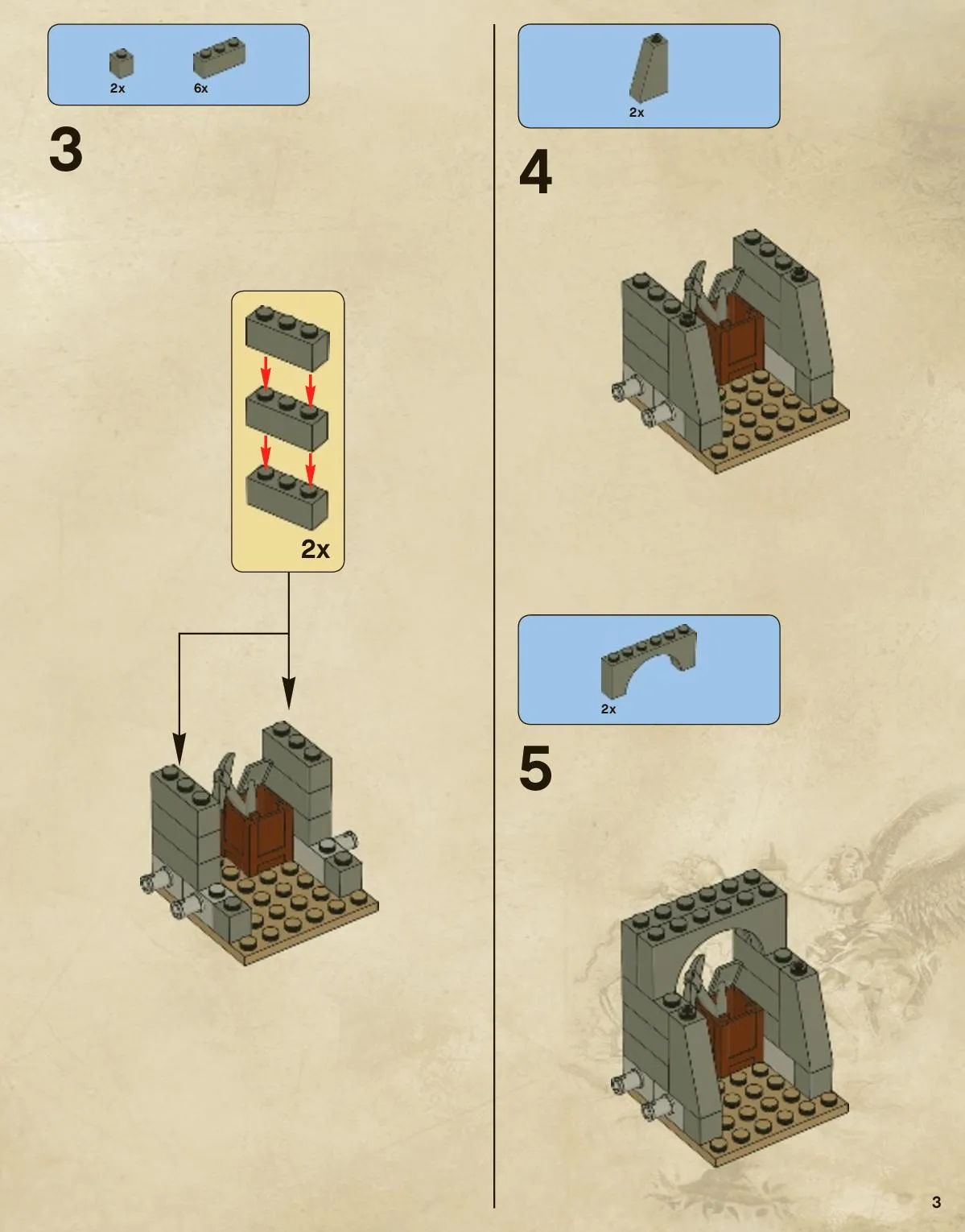 2x 6x

3

2x

2x

4

2x

5

3