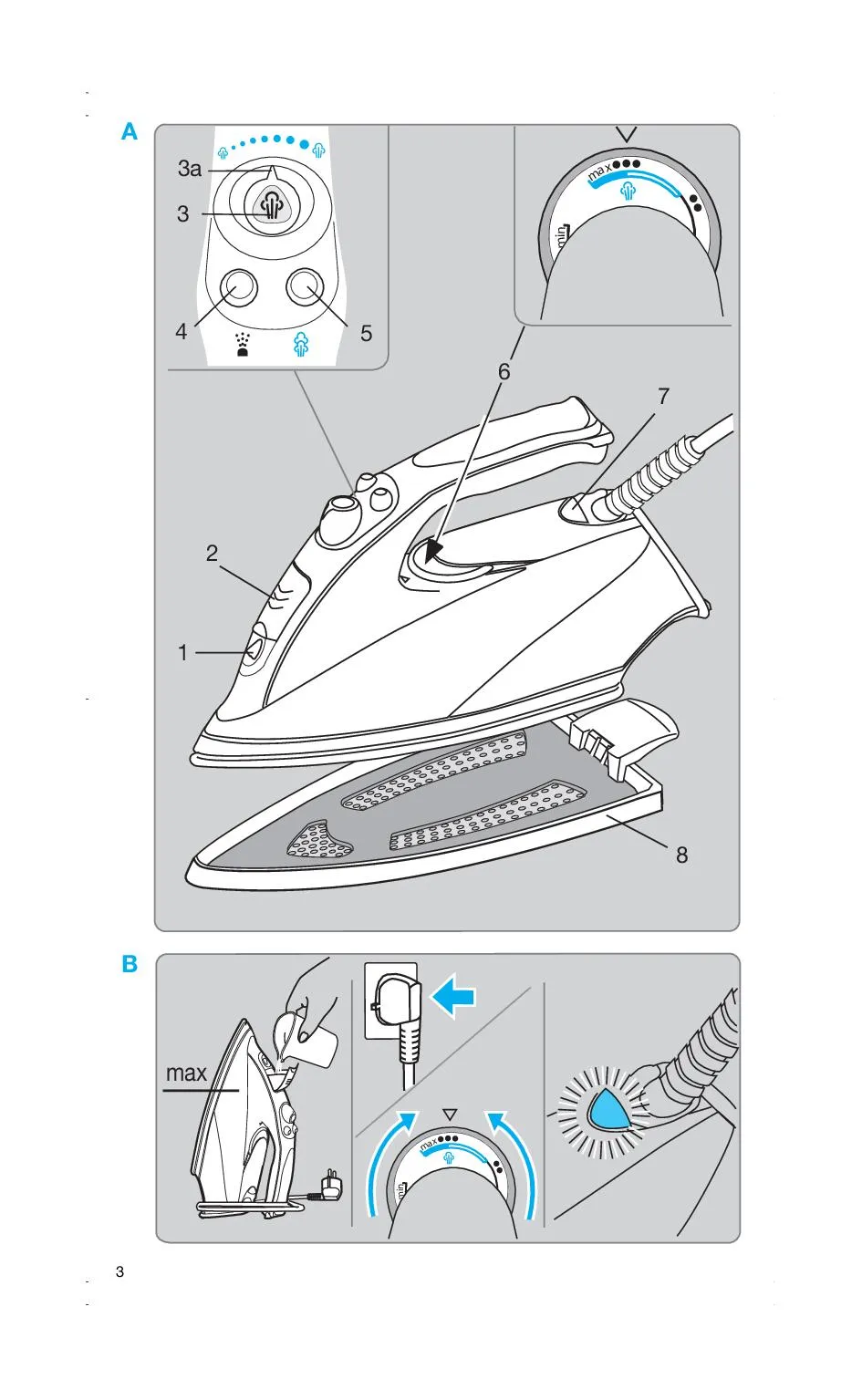 A

3a
3
4
5

max
min

6
7
2
1
8

B

max

max
min

3