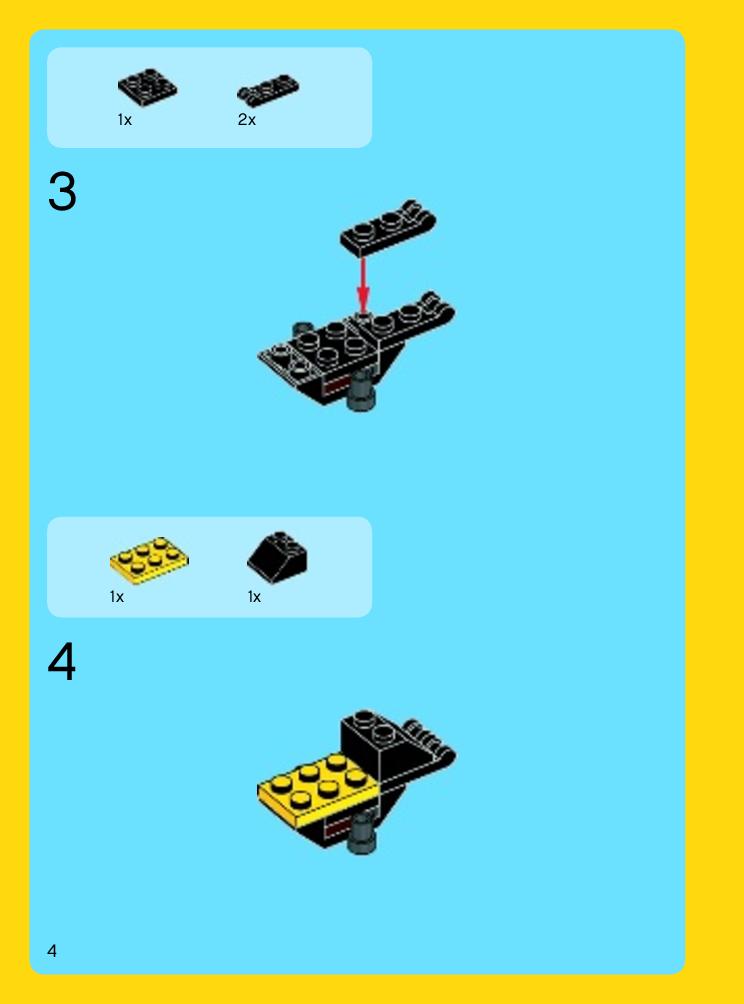 1x

2x

3

1x

1x

4

4