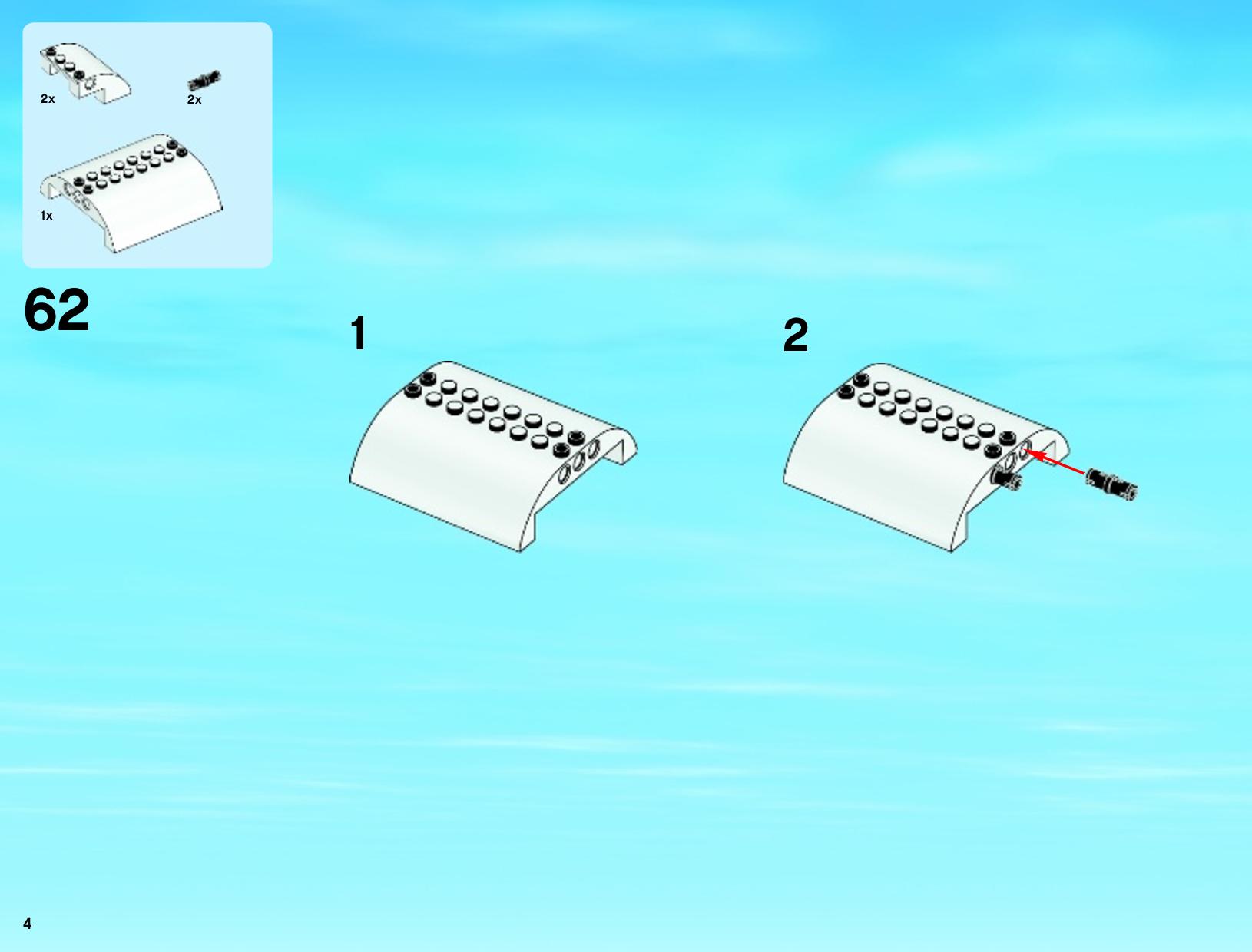 2x
2x
1x
62
1
2
4