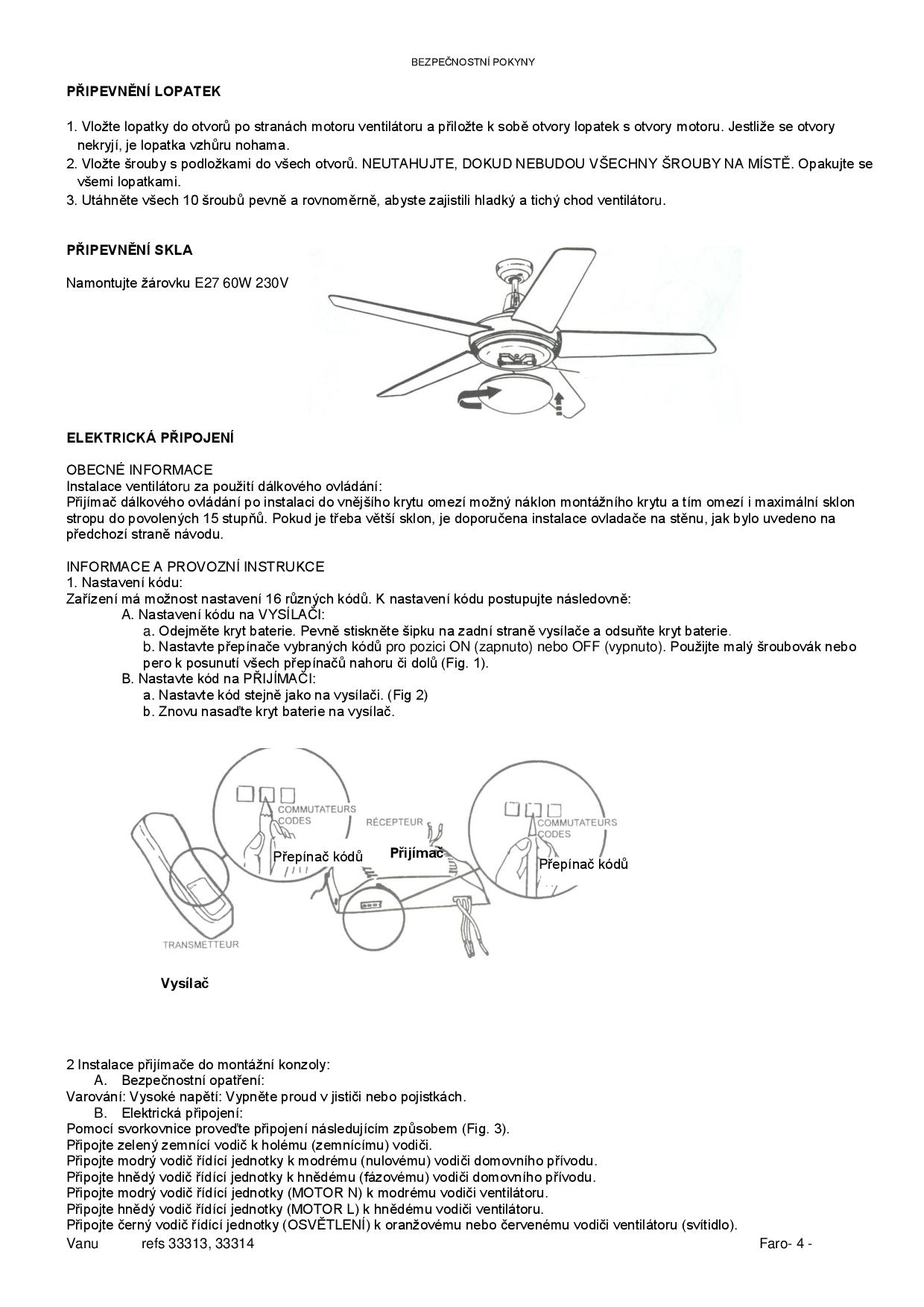 BEZPEČNOSTNÍ POKYNY

PŘIPEVNĚNÍ LOPATEK

1. Vložte lopatky do otvorů po stranách motoru ventilátoru a přiložte k sobě otvory lopatek s otvory motoru. Jestliže se otvory nekryjí, je lopatka vzhůru nohama.
2. Vložte šrouby s podložkami do všech otvorů. NEUTAHUJTE, DOKUD NEBUDOU VŠECHNY ŠROUBY NA MÍSTĚ. Opakujte se všemi lopatkami.
3. Utáhněte všech 10 šroubů pevně a rovnoměrně, abyste zajistili hladký a tichý chod ventilátoru.

PŘIPEVNĚNÍ SKLA

Namontujte žárovku E27 60W 230V

ELEKTRICKÁ PŘIPOJENÍ

OBECNÉ INFORMACE
Instalace ventilátoru za použití dálkového ovládání:
Přijímač dálkového ovládání po instalaci do vnějšího krytu omezí možný náklon montážního krytu a tím omezí i maximální sklon stropu do povolených 15 stupňů. Pokud je třeba větší sklon, je doporučena instalace ovladače na stěnu, jak bylo uvedeno na předchozí straně návodu.

INFORMACE A PROVOZNÍ INSTRUKCE
1. Nastavení kódu:
Zařízení má možnost nastavení 16 různých kódů. K nastavení kódu postupujte následovně:
A. Nastavení kódu na VYSÍLAČI:
a. Odejměte kryt baterie. Pevně stiskněte šipku na zadní straně vysílače a odsuňte kryt baterie.
b. Nastavte přepínače vybraných kódů pro pozici ON (zapnuto) nebo OFF (vypnuto). Použijte malý šroubovák nebo pero k posunutí všech přepínačů nahoru či dolů (Fig. 1).
B. Nastavte kód na PŘIJÍMAČI:
a. Nastavte kód stejně jako na vysílači. (Fig 2)
b. Znovu nasaďte kryt baterie na vysílač.

COMMUTATEURS CODES
Přepínač kódů
RÉCEPTEUR
Přijímač
COMMUTATEURS CODES
Přepínač kódů
TRANSMETTEUR
Vysílač

2 Instalace přijímače do montážní konzoly:
A. Bezpečnostní opatření:
Varování: Vysoké napětí: Vypněte proud v jističi nebo pojistkách.
B. Elektrická připojení:
Pomocí svorkovnice proveďte připojení následujícím způsobem (Fig. 3).
Připojte zelený zemnící vodič k holému (zemnícímu) vodiči.
Připojte modrý vodič řídící jednotky k modrému (nulovému) vodiči domovního přívodu.
Připojte hnědý vodič řídící jednotky k hnědému (fázovému) vodiči domovního přívodu.
Připojte modrý vodič řídící jednotky (MOTOR N) k modrému vodiči ventilátoru.
Připojte hnědý vodič řídící jednotky (MOTOR L) k hnědému vodiči ventilátoru.
Připojte černý vodič řídící jednotky (OSVĚTLENÍ) k oranžovému nebo červenému vodiči ventilátoru (svítidlo).
Vanu refs 33313, 33314 Faro- 4 -