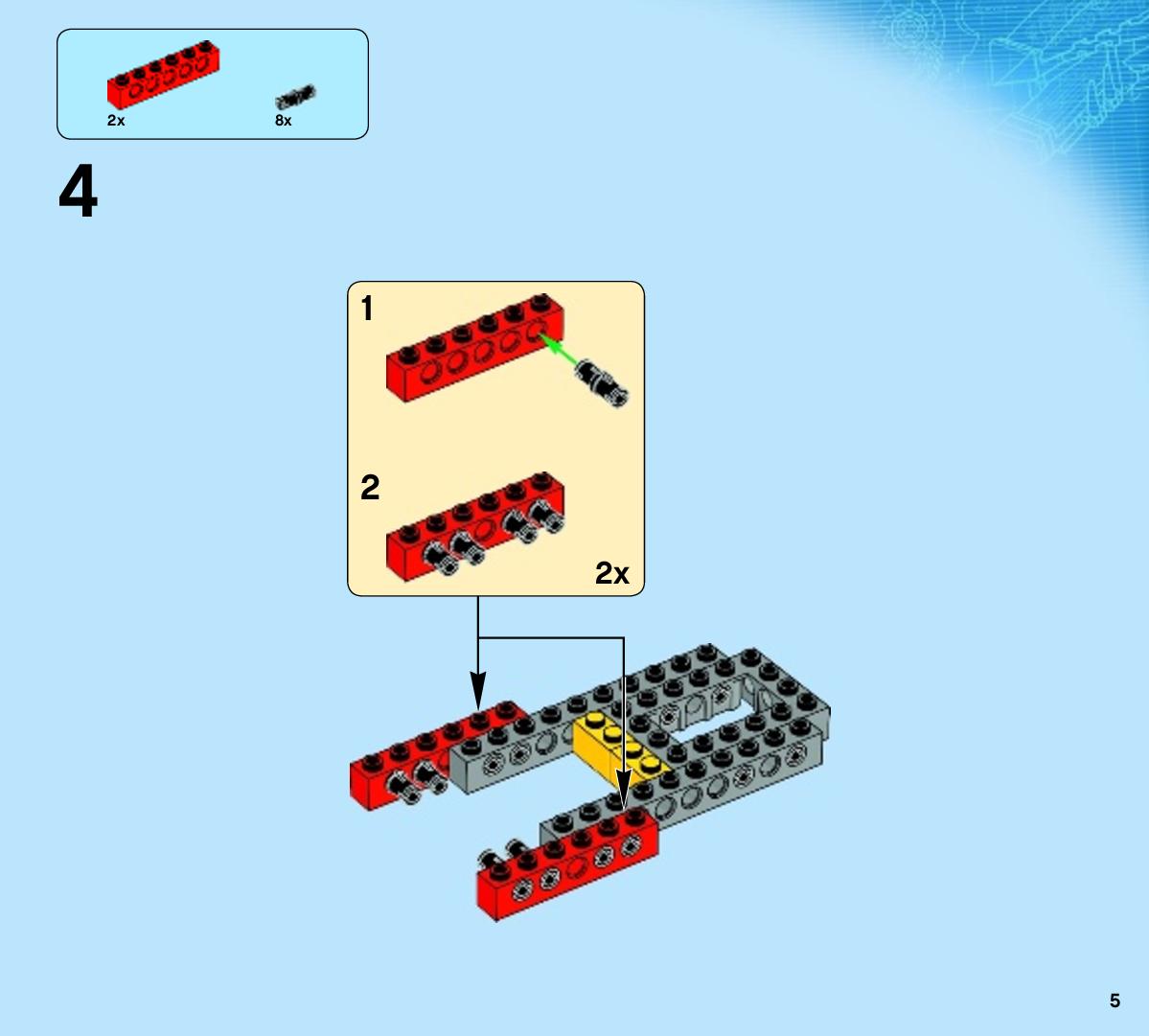 2x

8x

4

1

2

2x

5