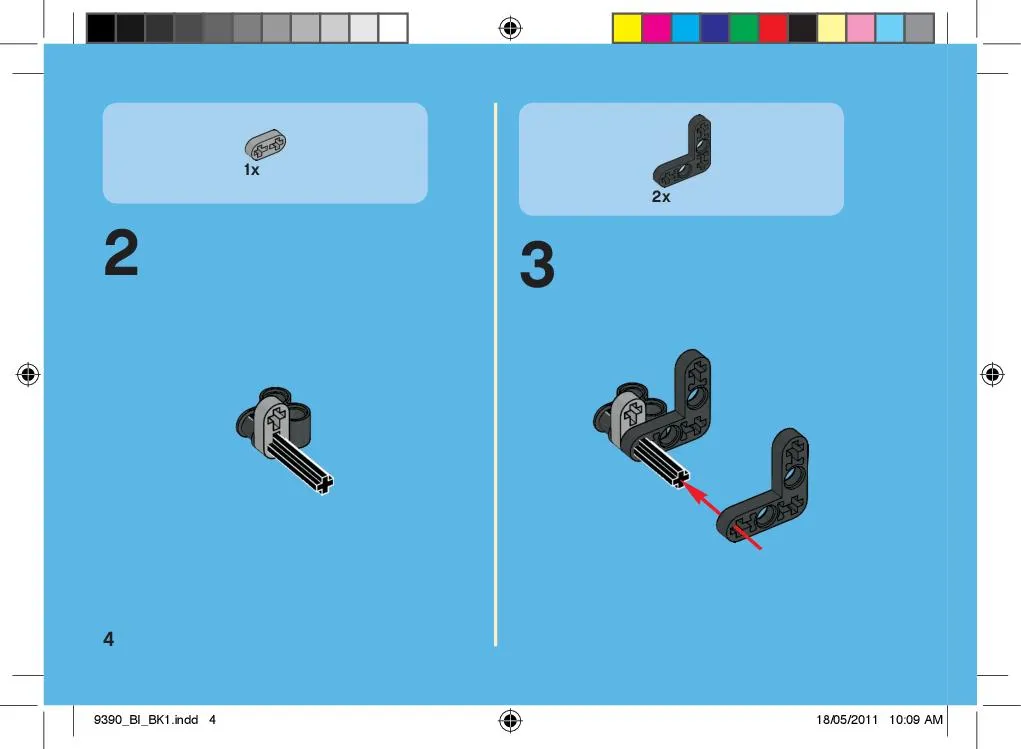 1x

2

2x

3

4

9390_BI_BK1.indd 4

18/05/2011 10:09 AM