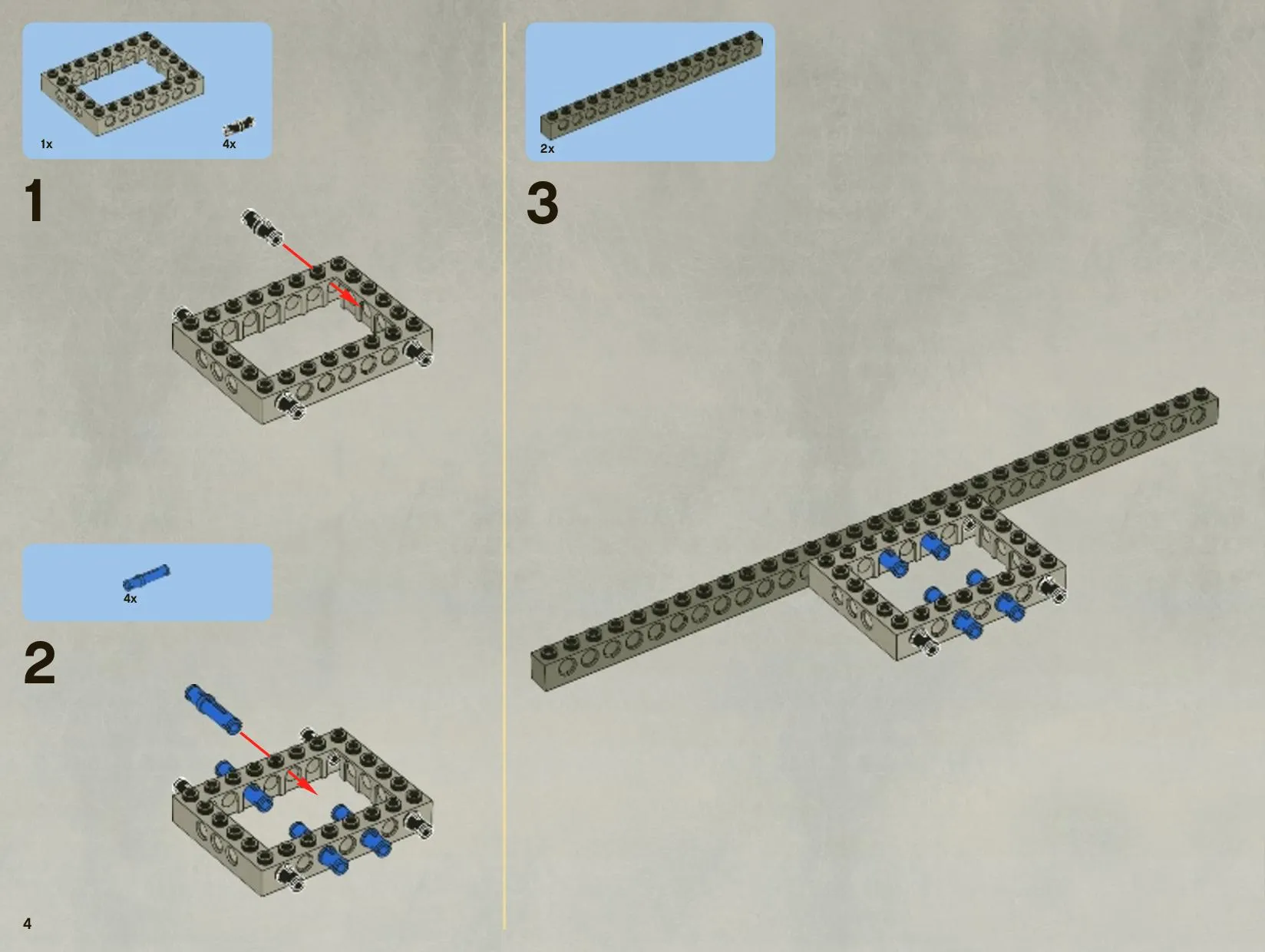 1x 4x

1

4x

2

4

2x

3