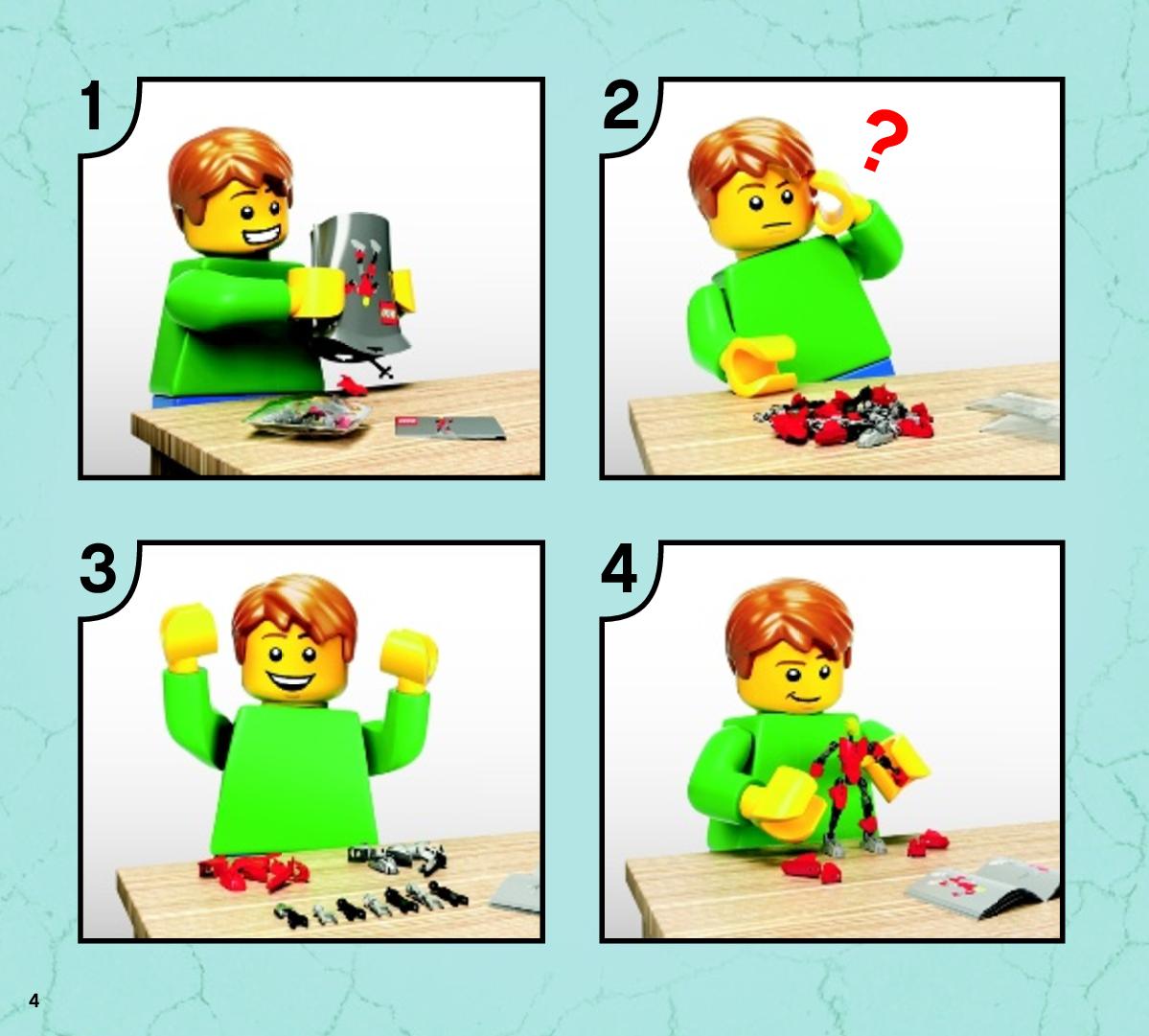 1

2

?

3

4

4