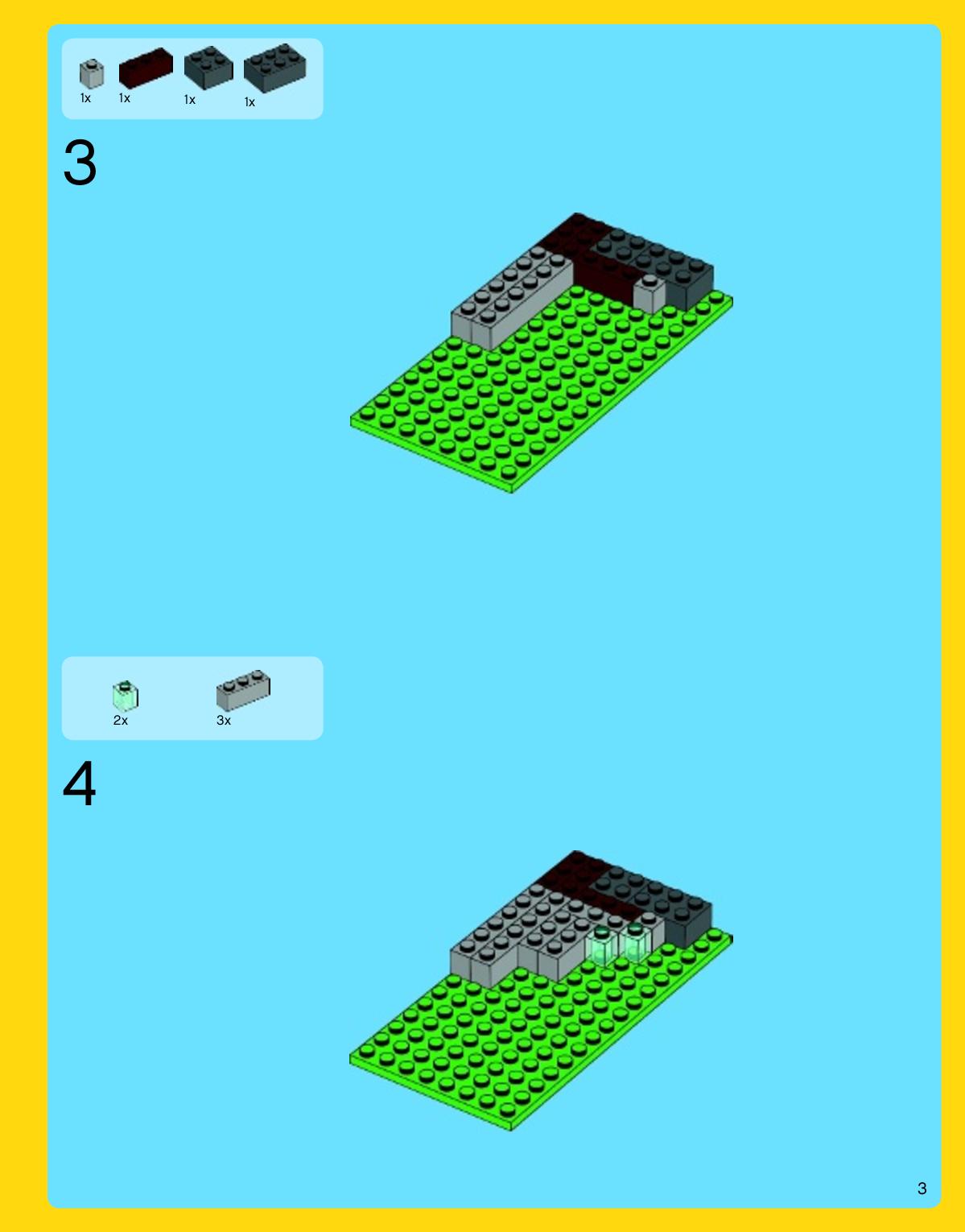 1x 1x 1x 1x

3

2x 3x

4

3