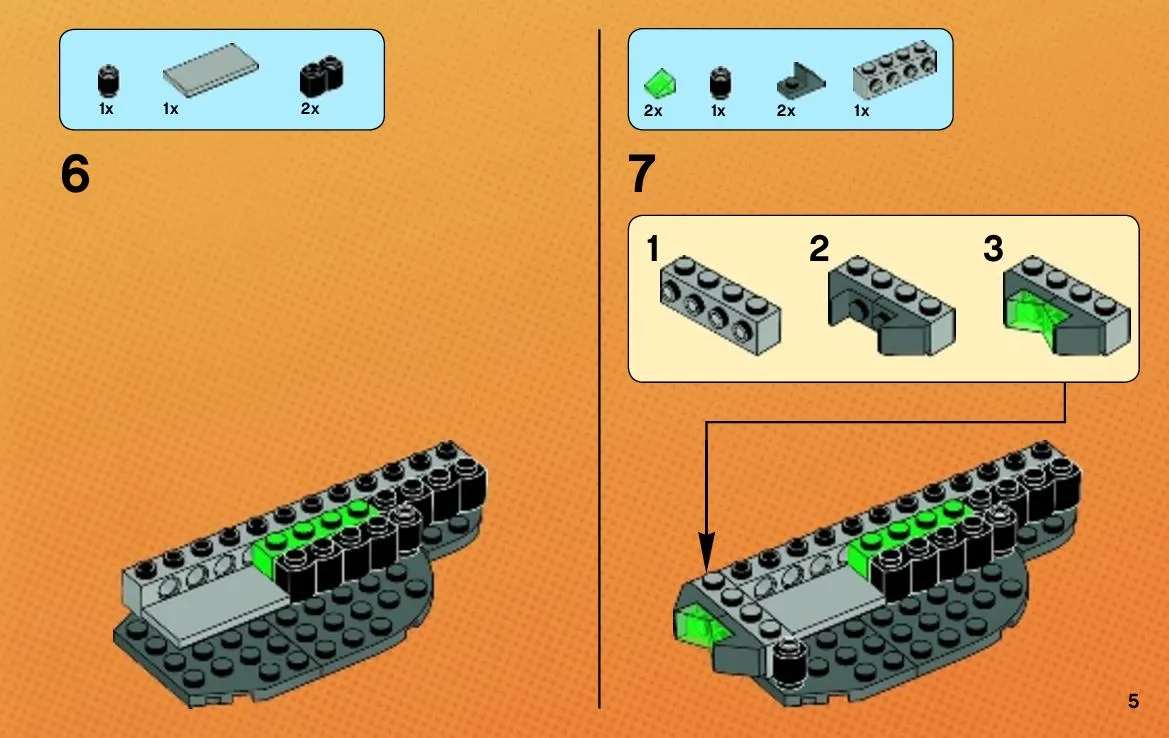 1x 1x 2x

6

2x 1x 2x 1x

7

1

2

3

5