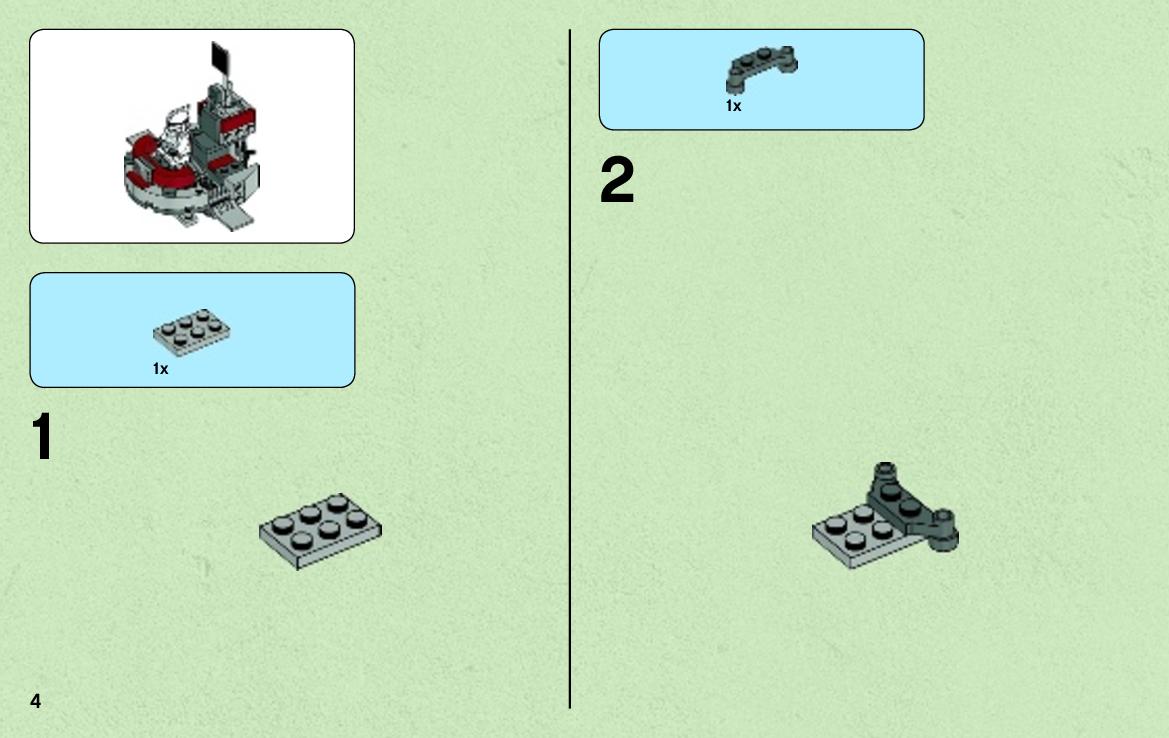 1x

1

4

1x

2