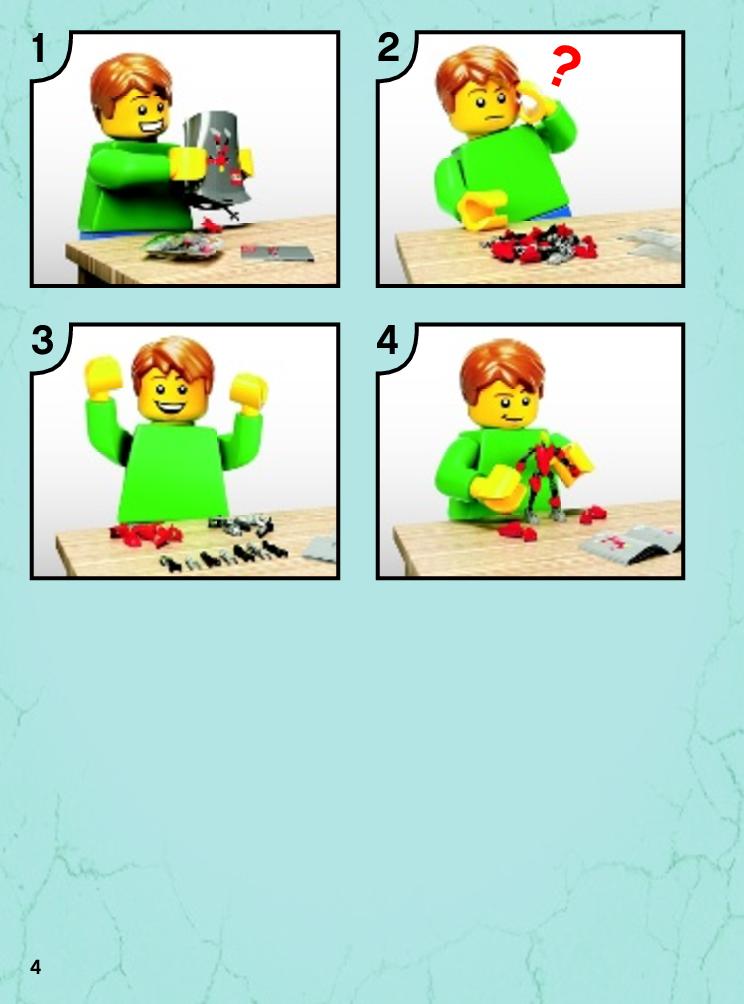 1

2

?

3

4

4