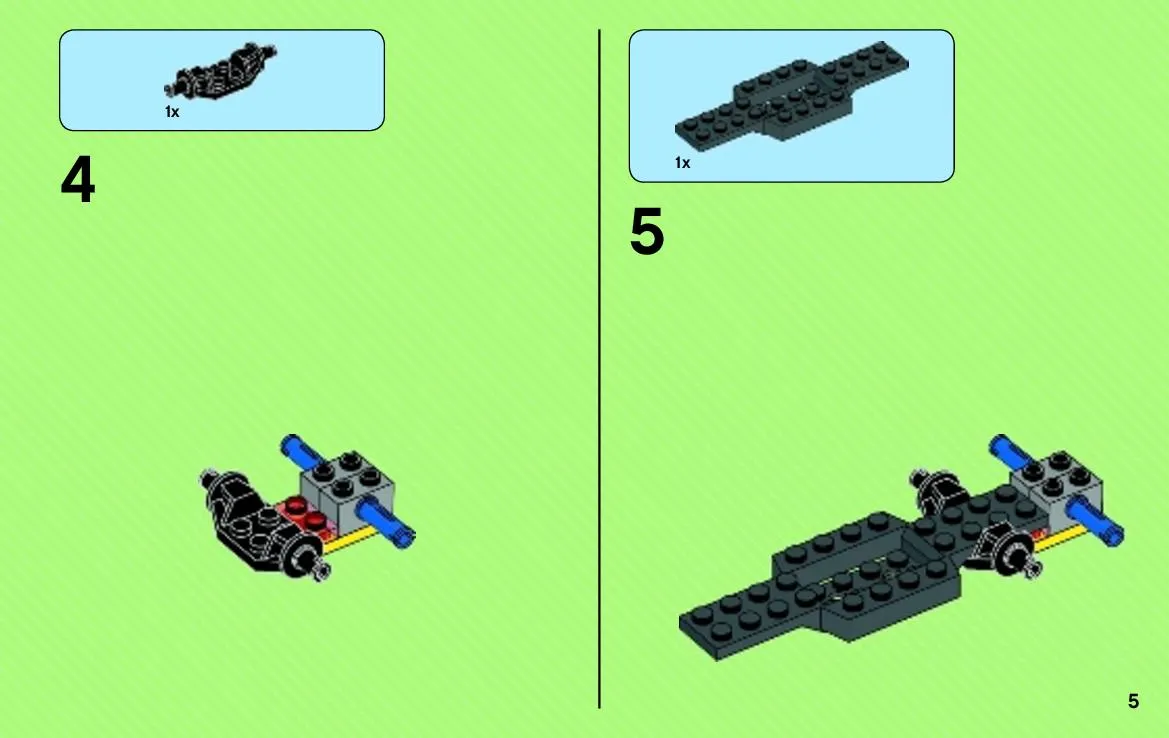 1x

4

1x

5

5