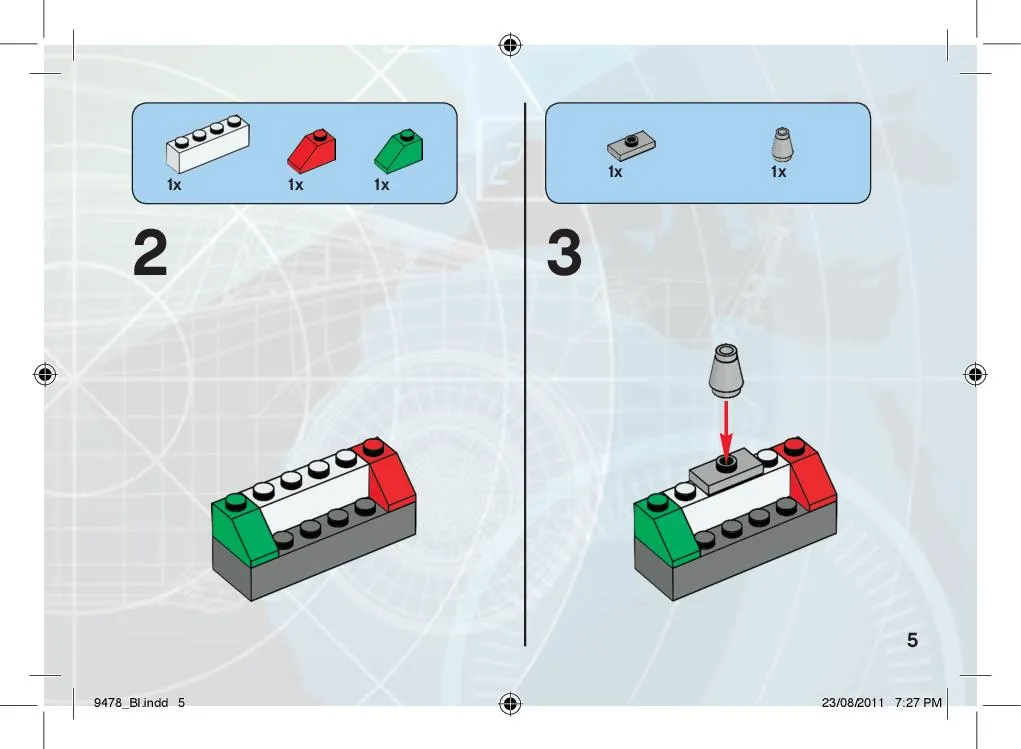 1x 1x 1x

2

1x 1x

3

5

9478_BI.indd 5

23/08/2011 7:27 PM