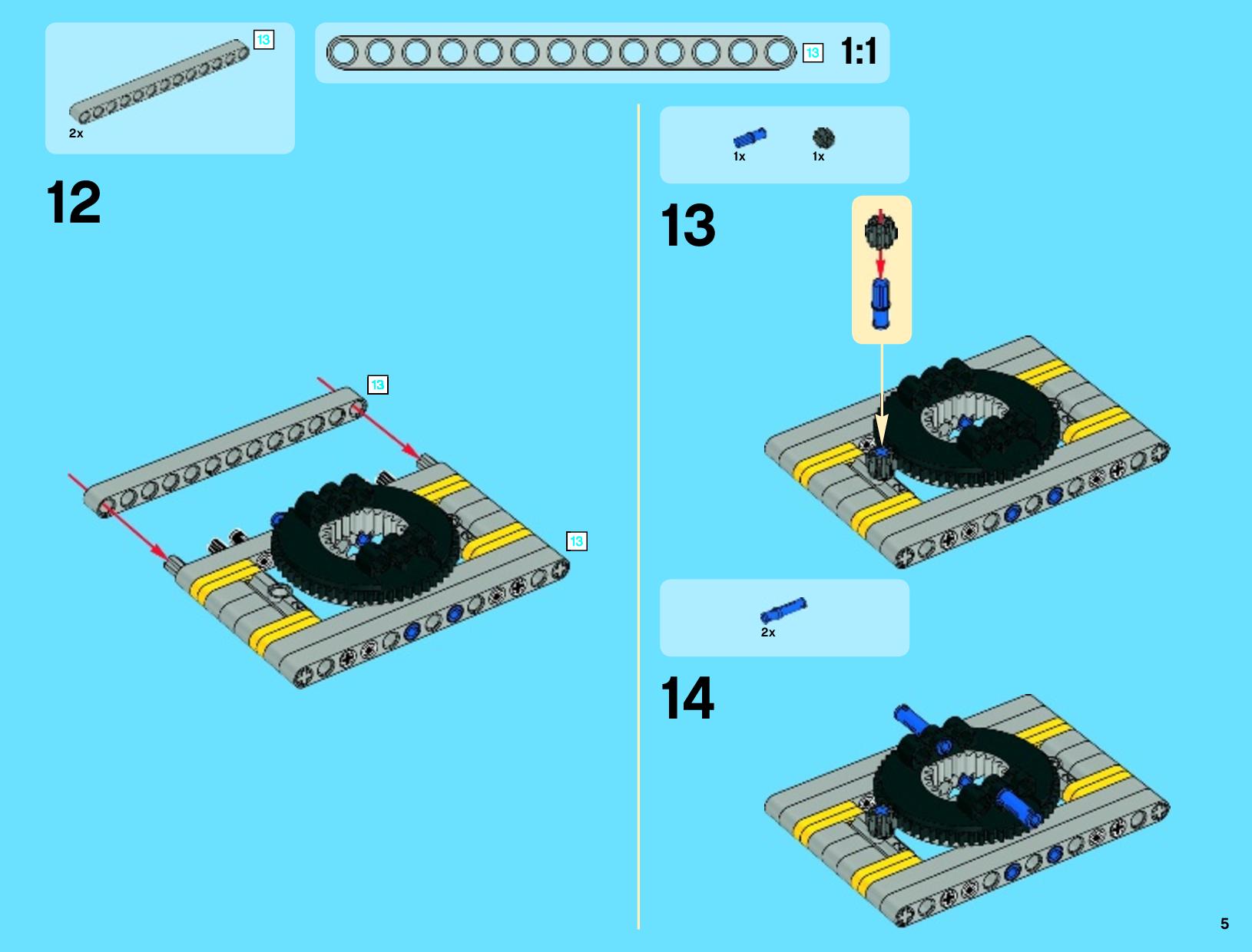 13
2x
13 1:1
12
13
13
1x 1x
13
2x
14
5