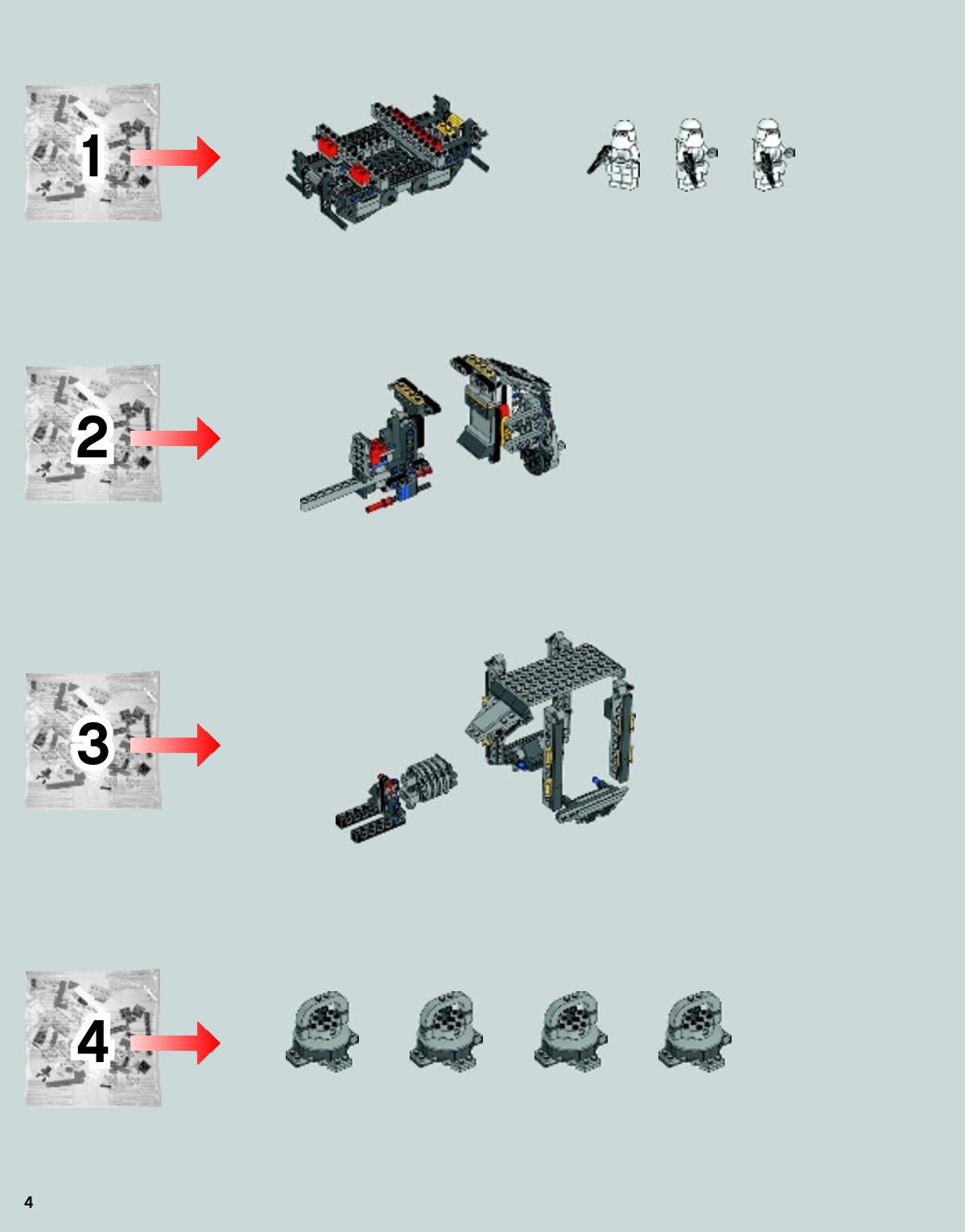 1

2

3

4

4