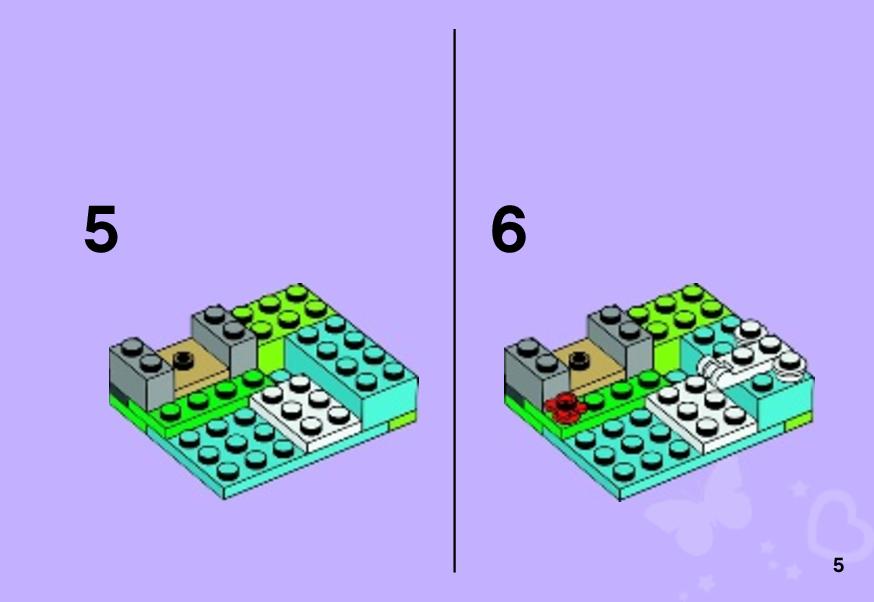 5

6

5