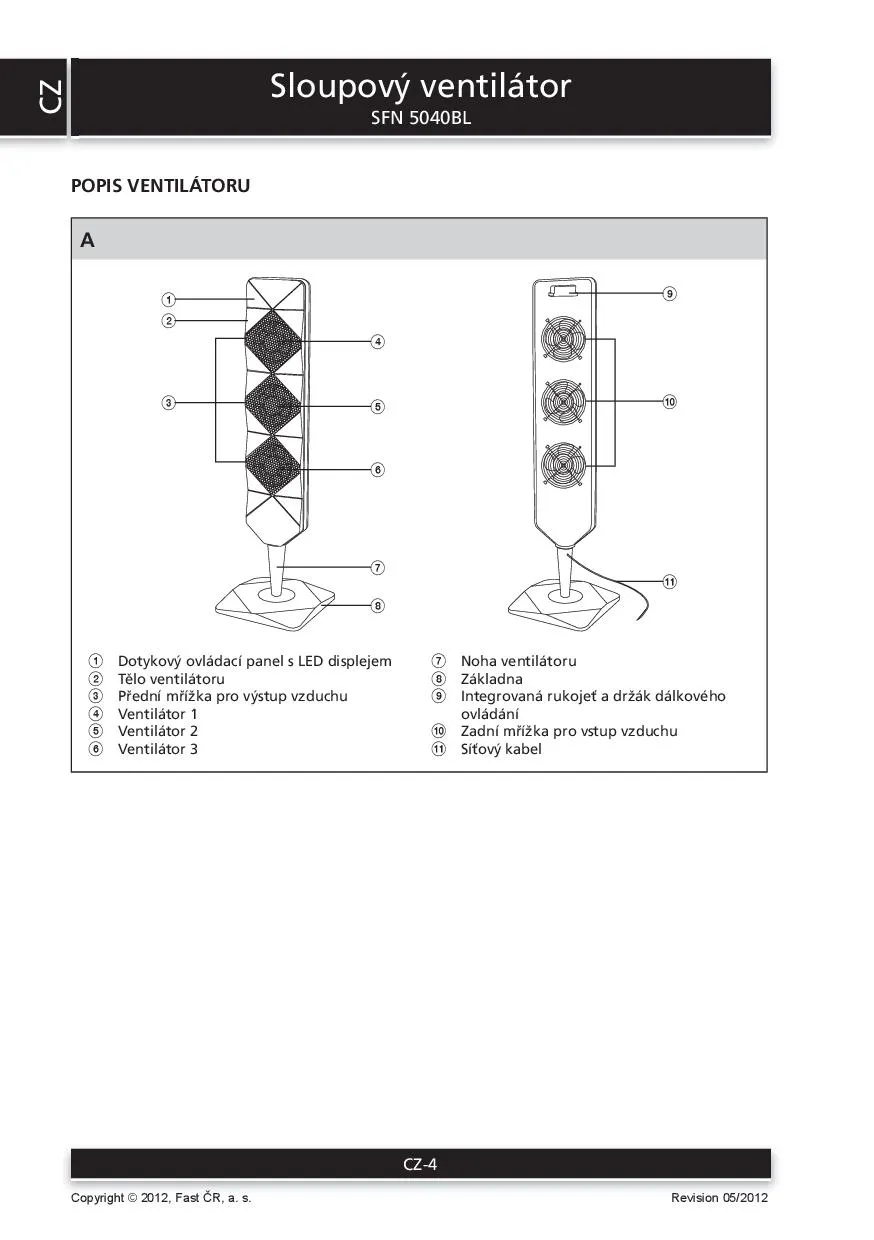 CZ

Sloupový ventilátor
SFN 5040BL

POPIS VENTILÁTORU

A

1
2
3
4
5
6
7
8
9
10
11

① Dotykový ovládací panel s LED displejem
② Tělo ventilátoru
③ Přední mřížka pro výstup vzduchu
④ Ventilátor 1
⑤ Ventilátor 2
⑥ Ventilátor 3

⑦ Noha ventilátoru
⑧ Základna
⑨ Integrovaná rukojeť a držák dálkového ovládání
⑩ Zadní mřížka pro vstup vzduchu
⑪ Síťový kabel

CZ-4

Copyright © 2012, Fast ČR, a. s.

Revision 05/2012