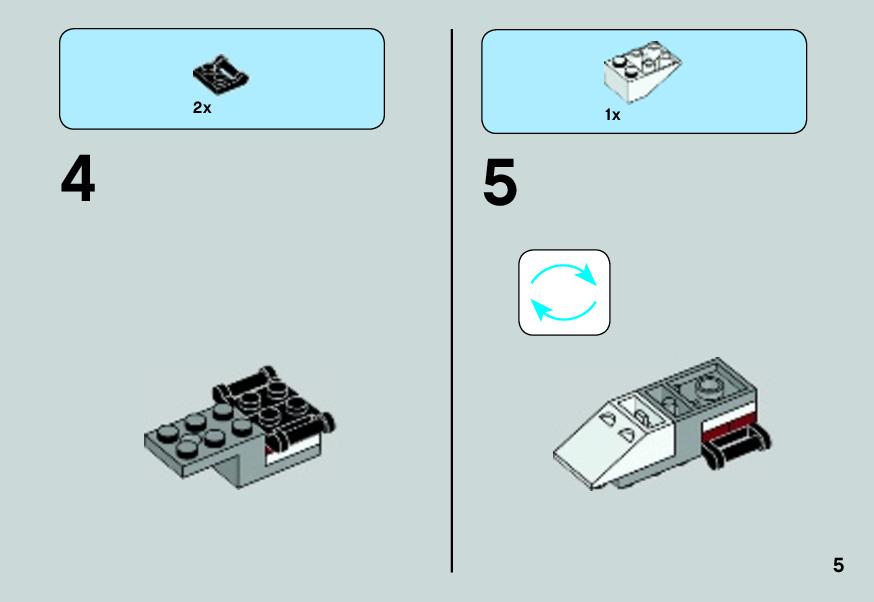 2x

4

1x

5

5