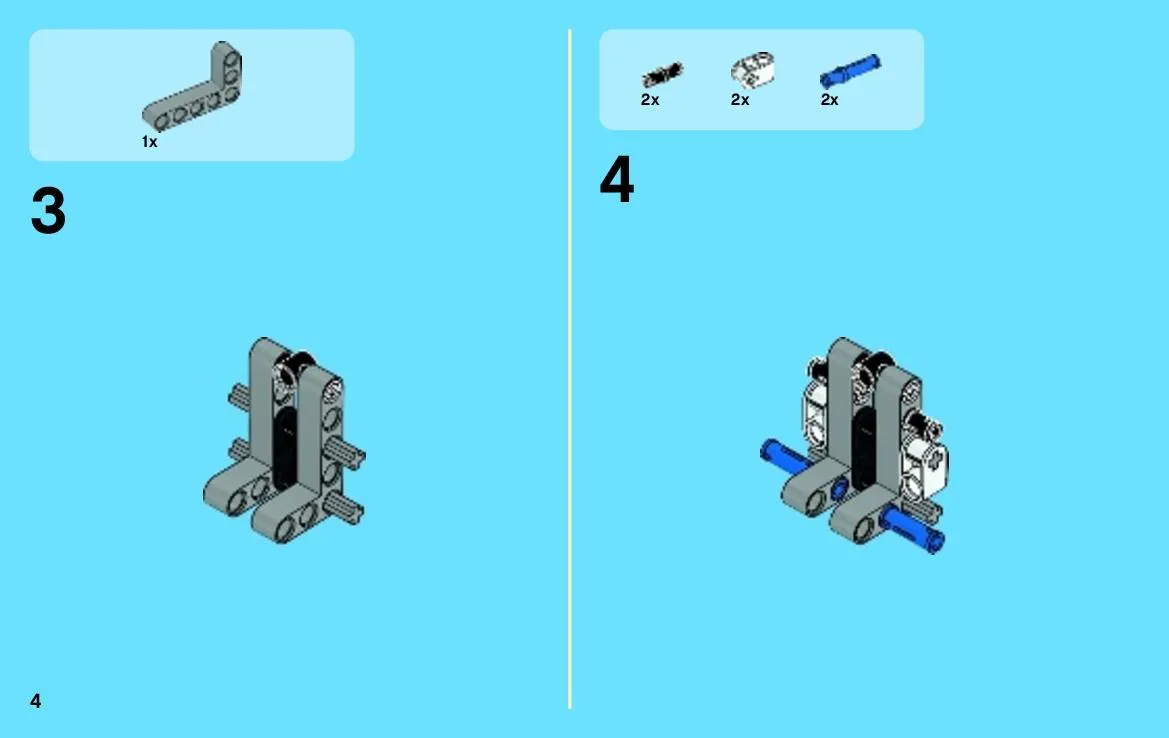 1x

3

4

2x 2x 2x

4