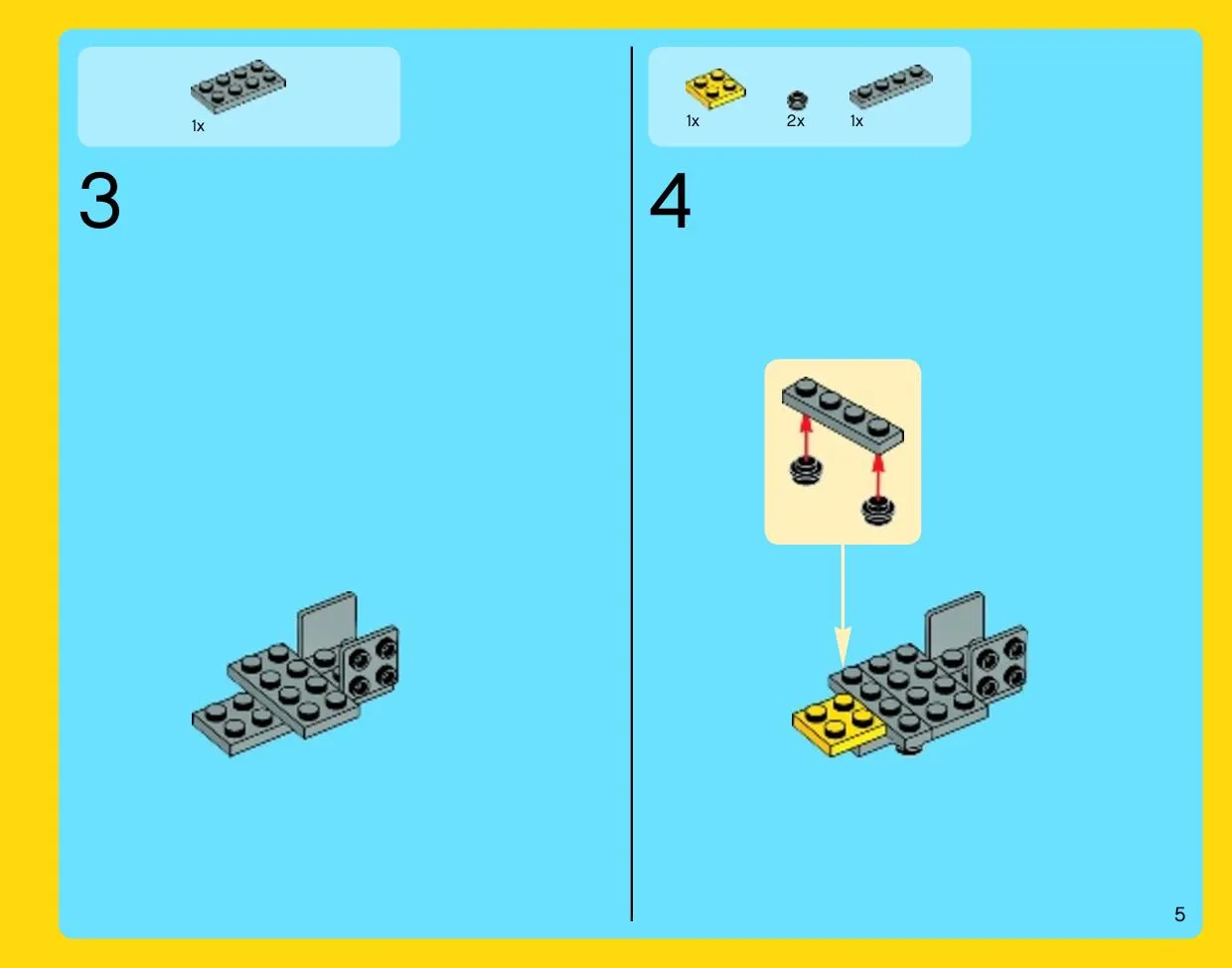 1x

3

1x 2x 1x

4

5