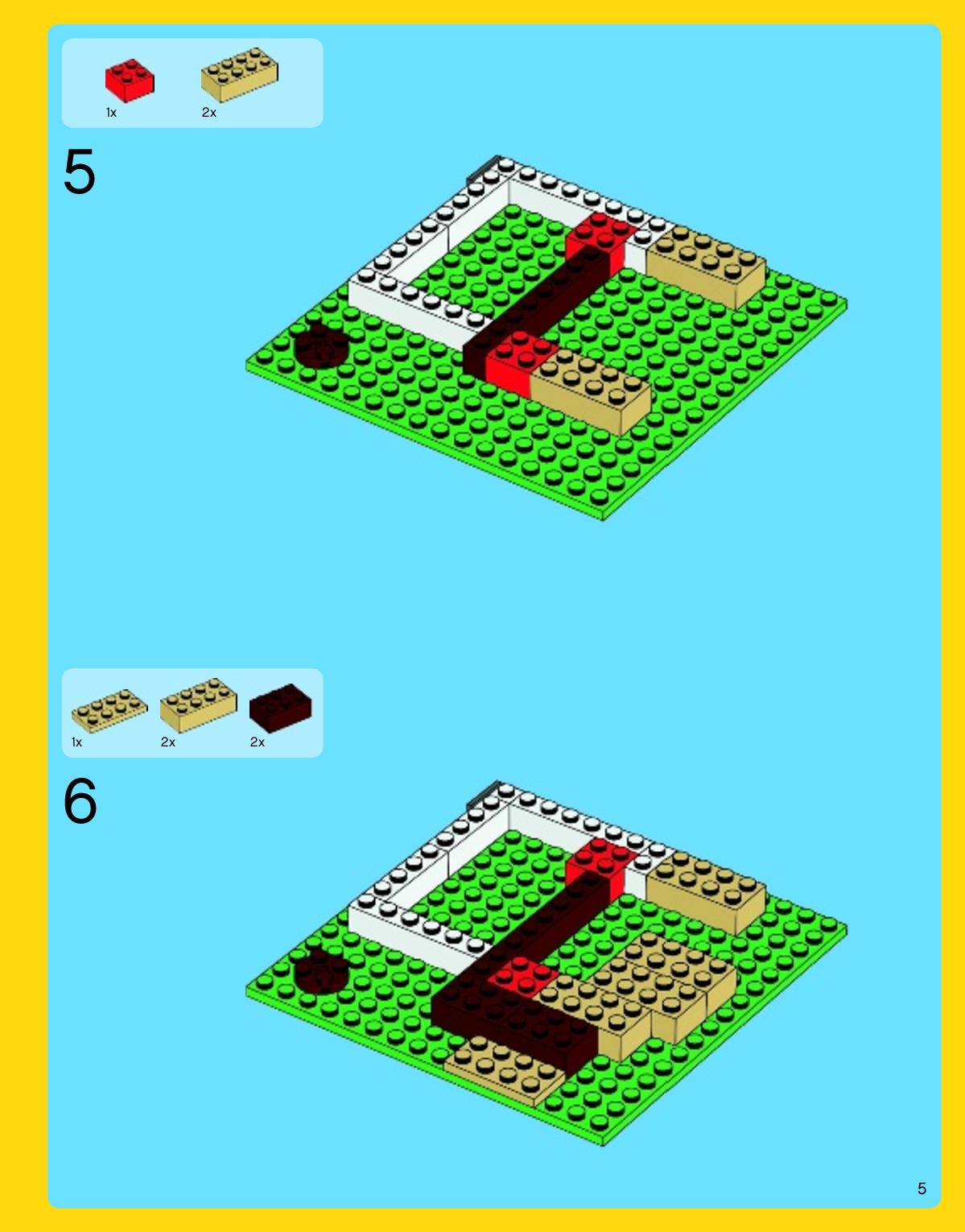 1x 2x

5

1x 2x 2x

6

5