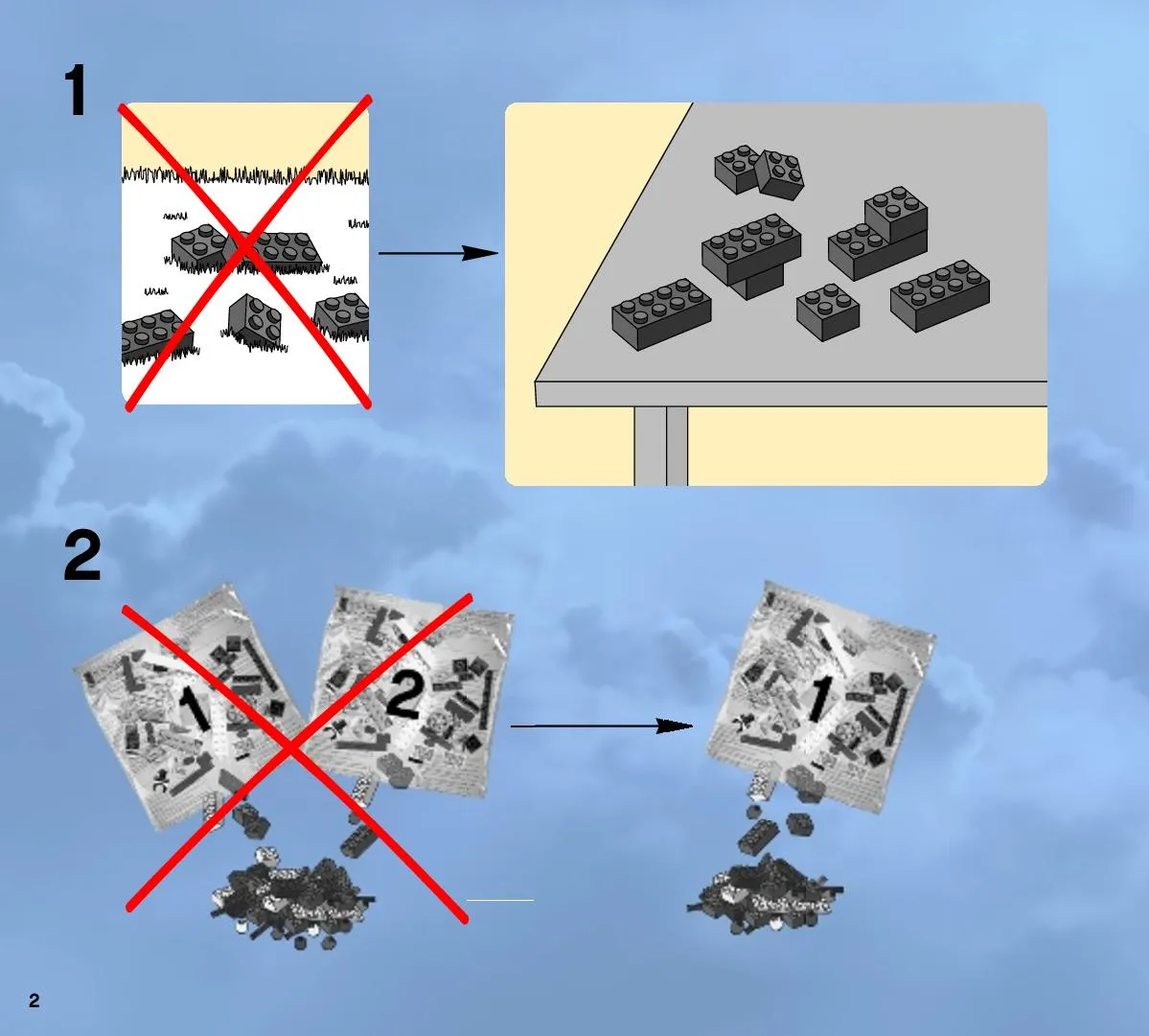 1

2

1

2

1

2