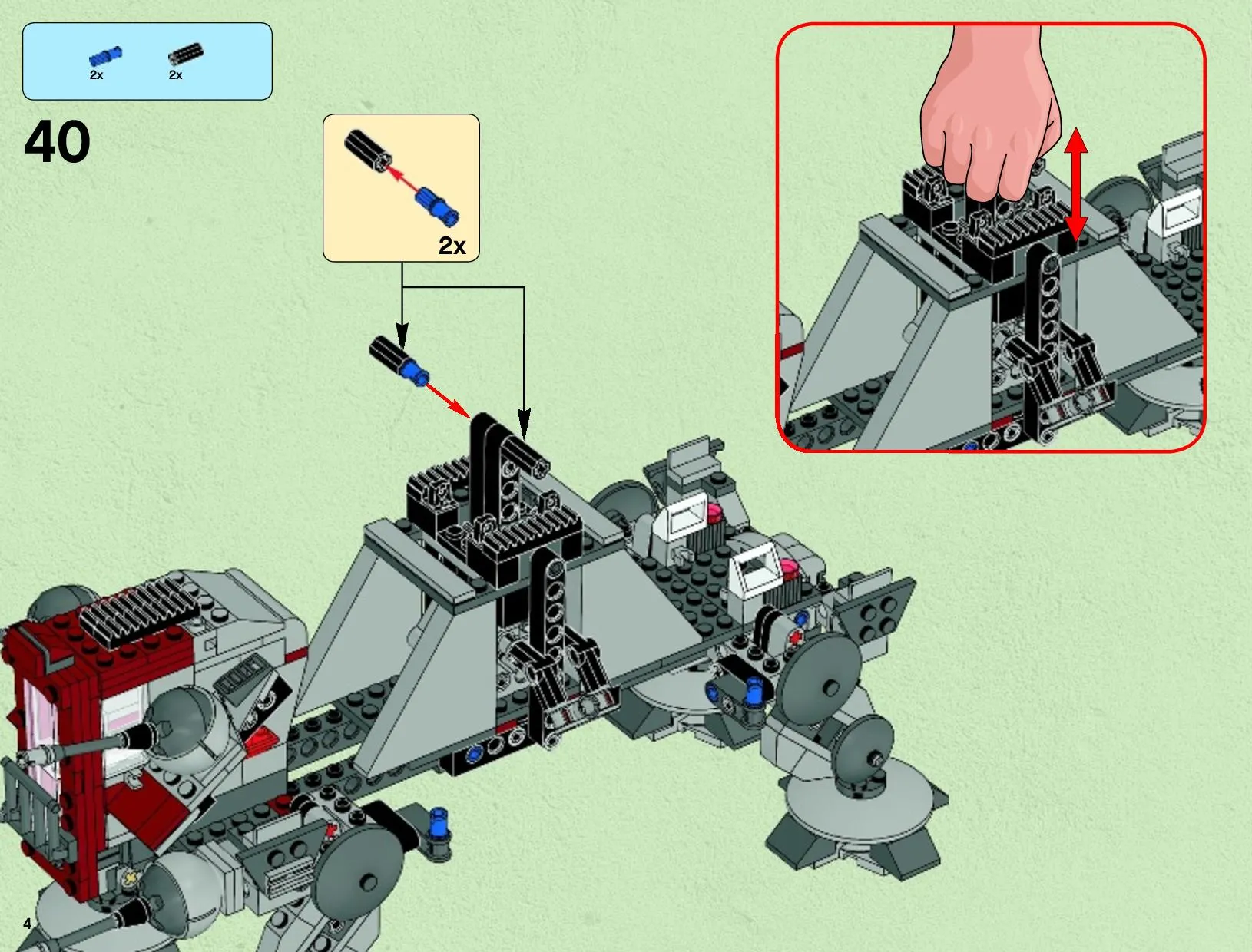 2x 2x

40

2x

4