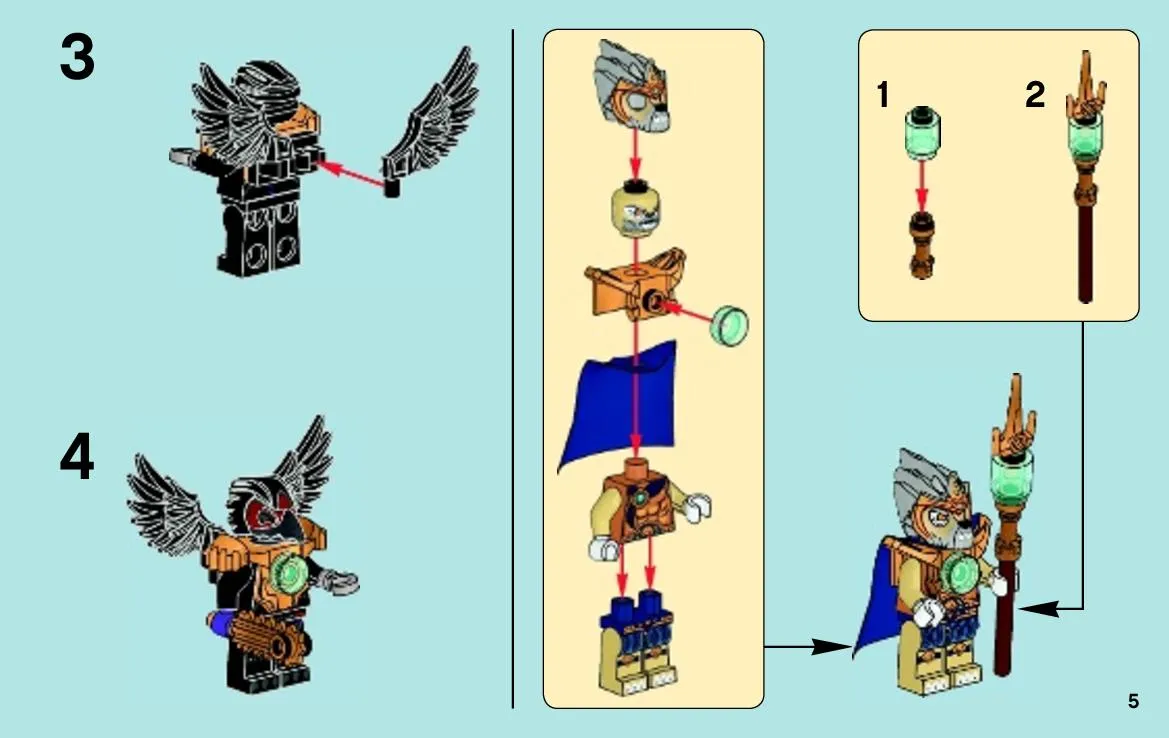 3

4

1

2

5