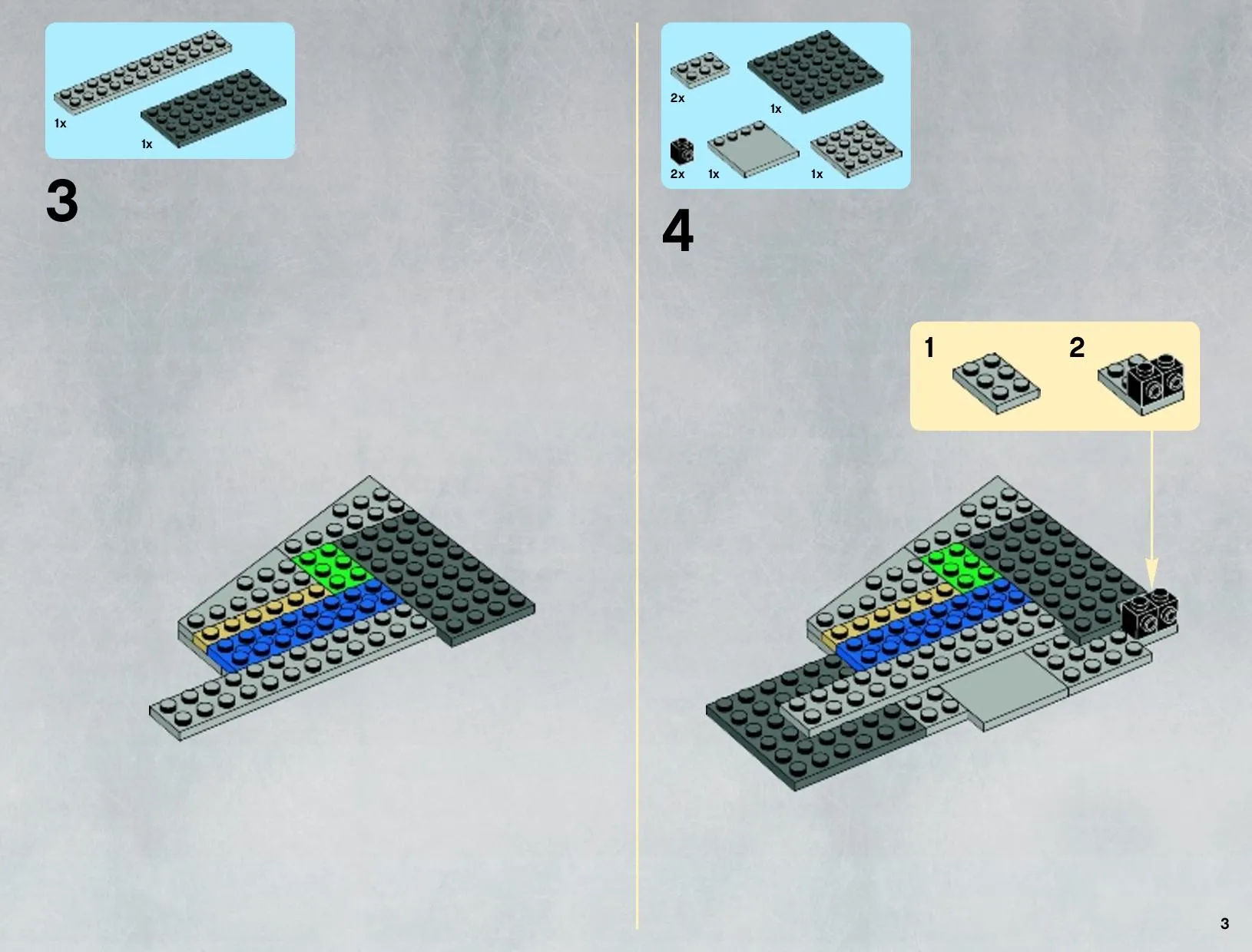 1x
1x

3

2x
1x
2x
1x
1x

4

1
2

3