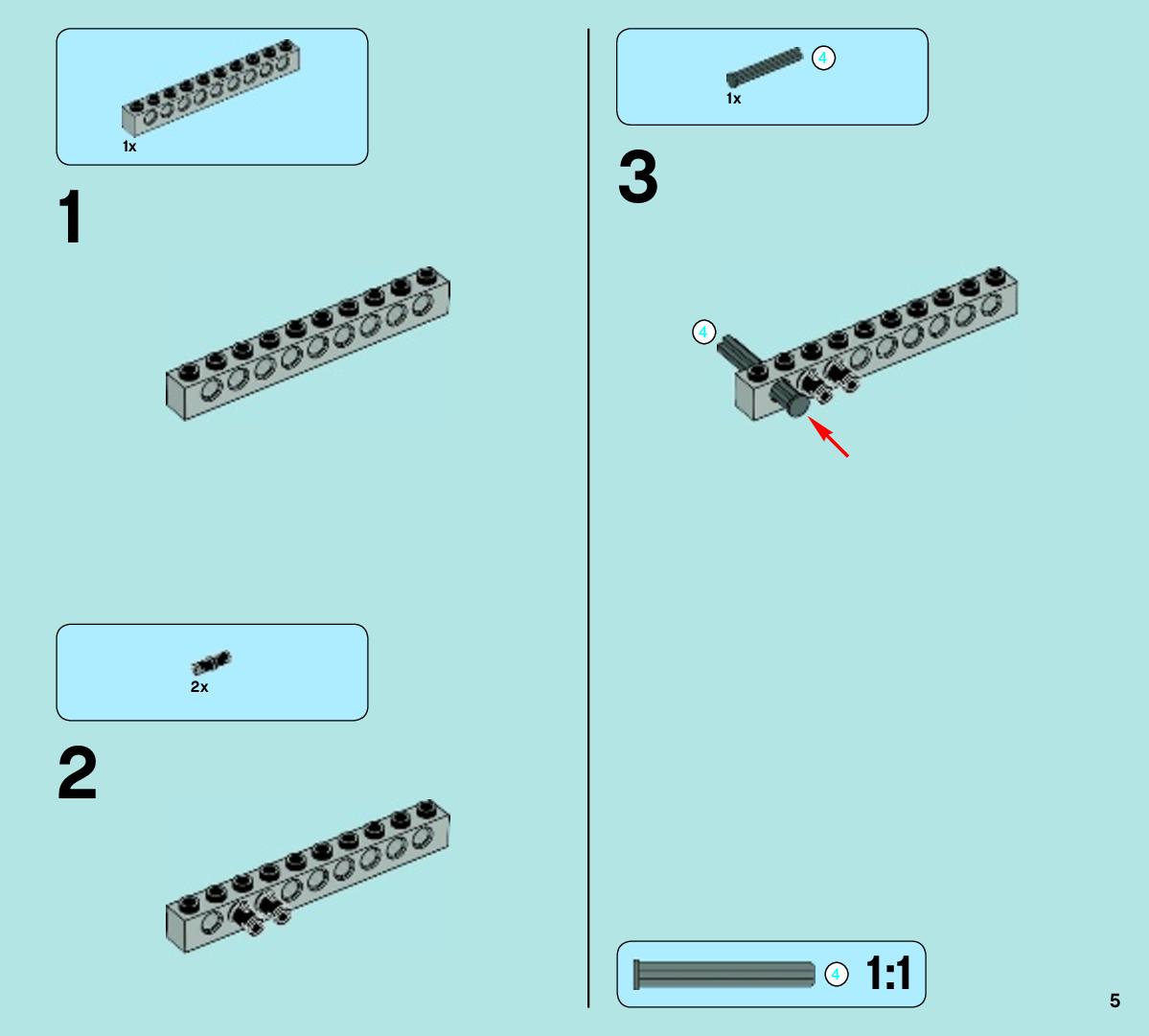 1x

1

2x

2

4
1x

3

4

4 1:1

5