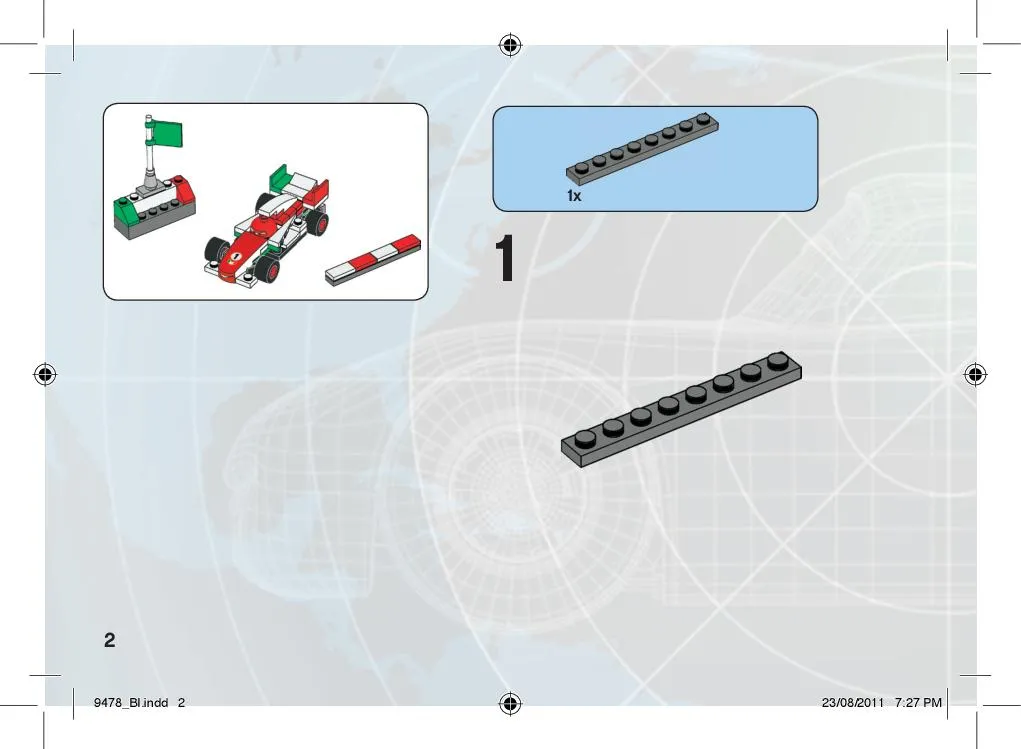 1x

1

2

9478_BI.indd 2

23/08/2011 7:27 PM