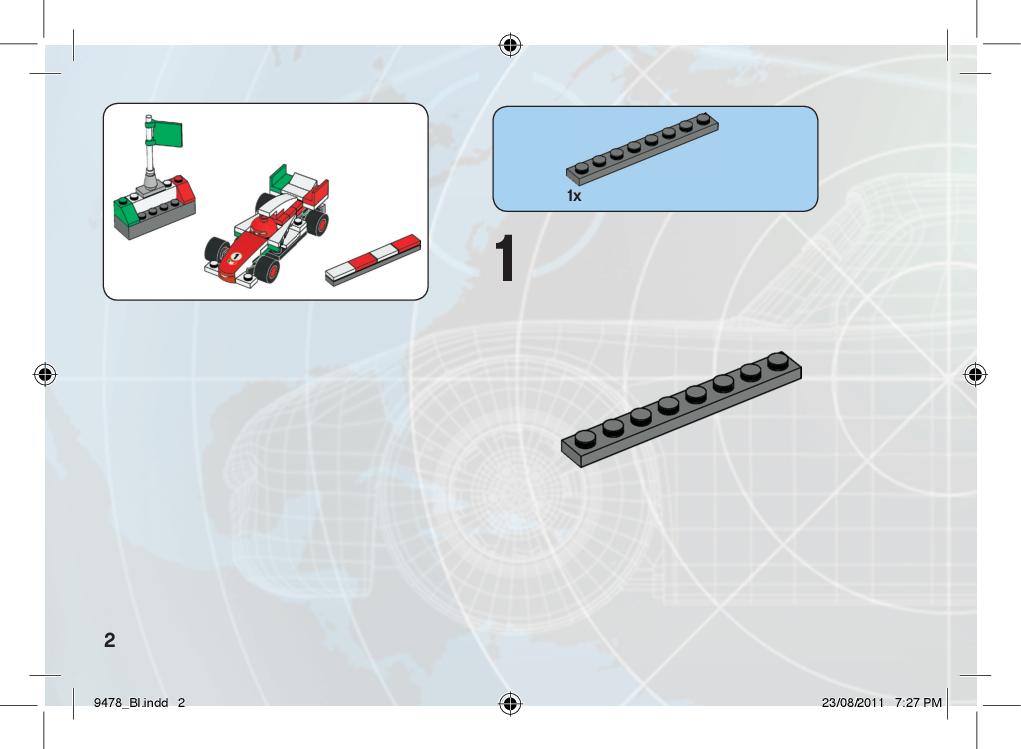 1x

1

2

9478_BI.indd 2

23/08/2011 7:27 PM