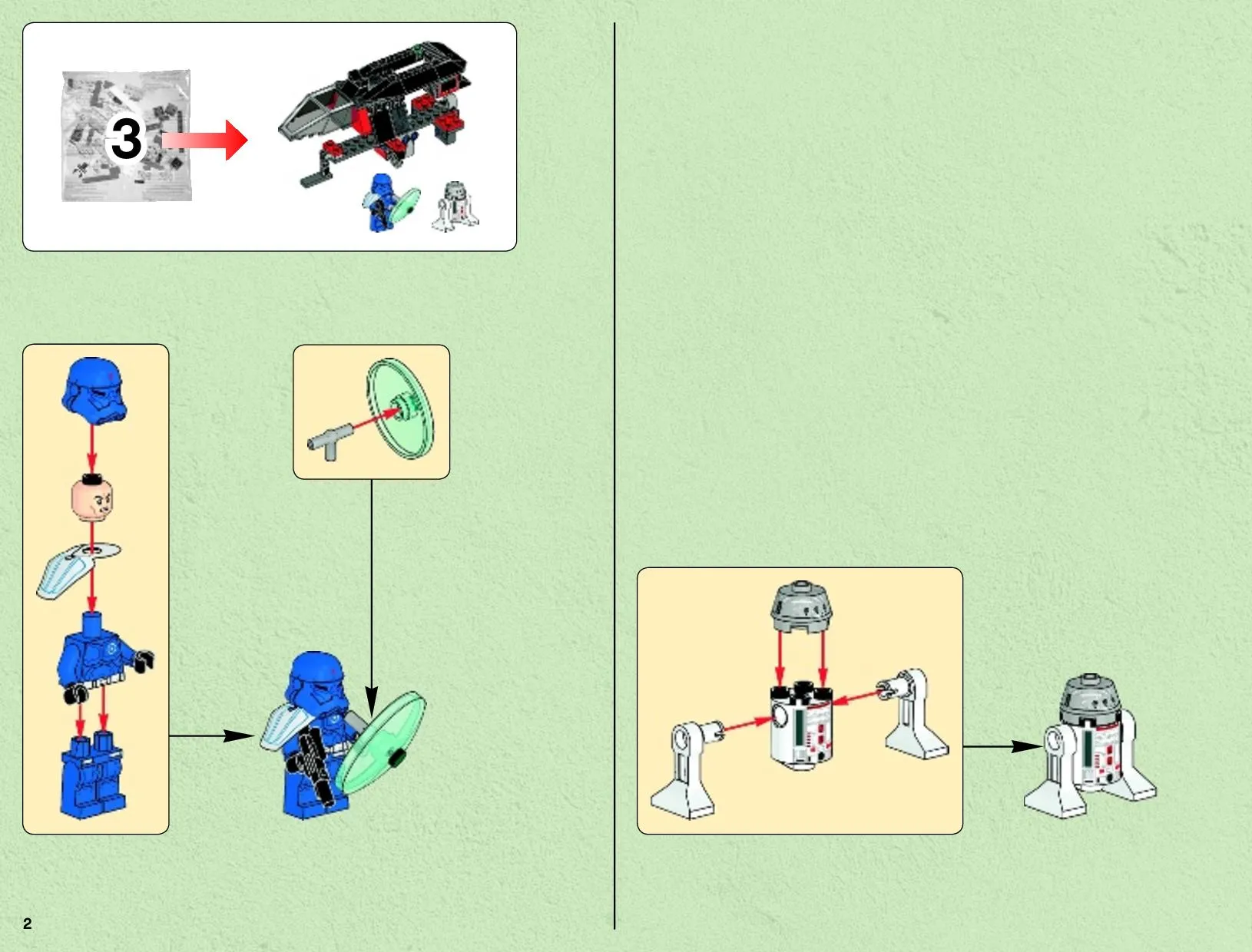 3

2