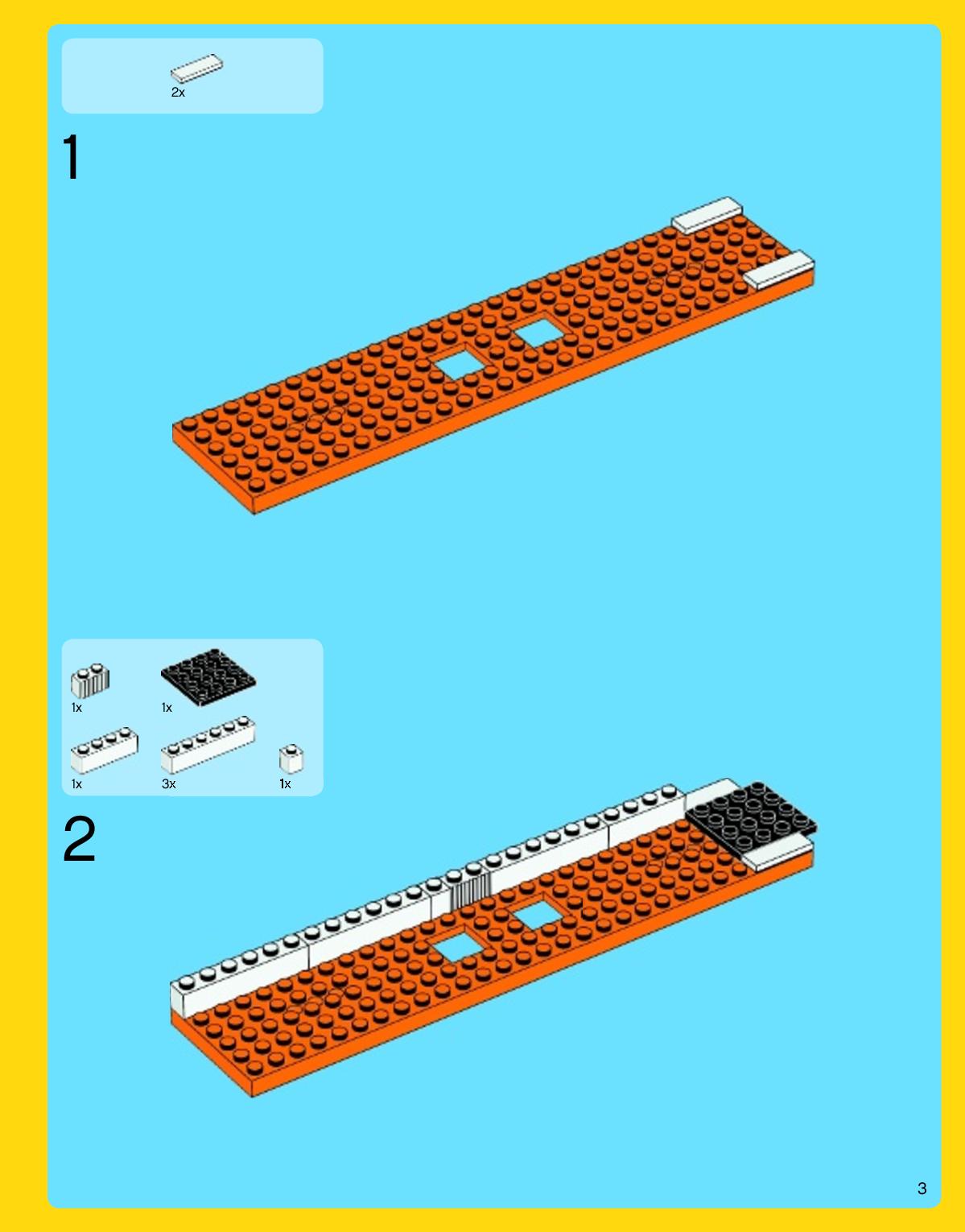 2x

1

1x
1x
1x
3x
1x

2

3