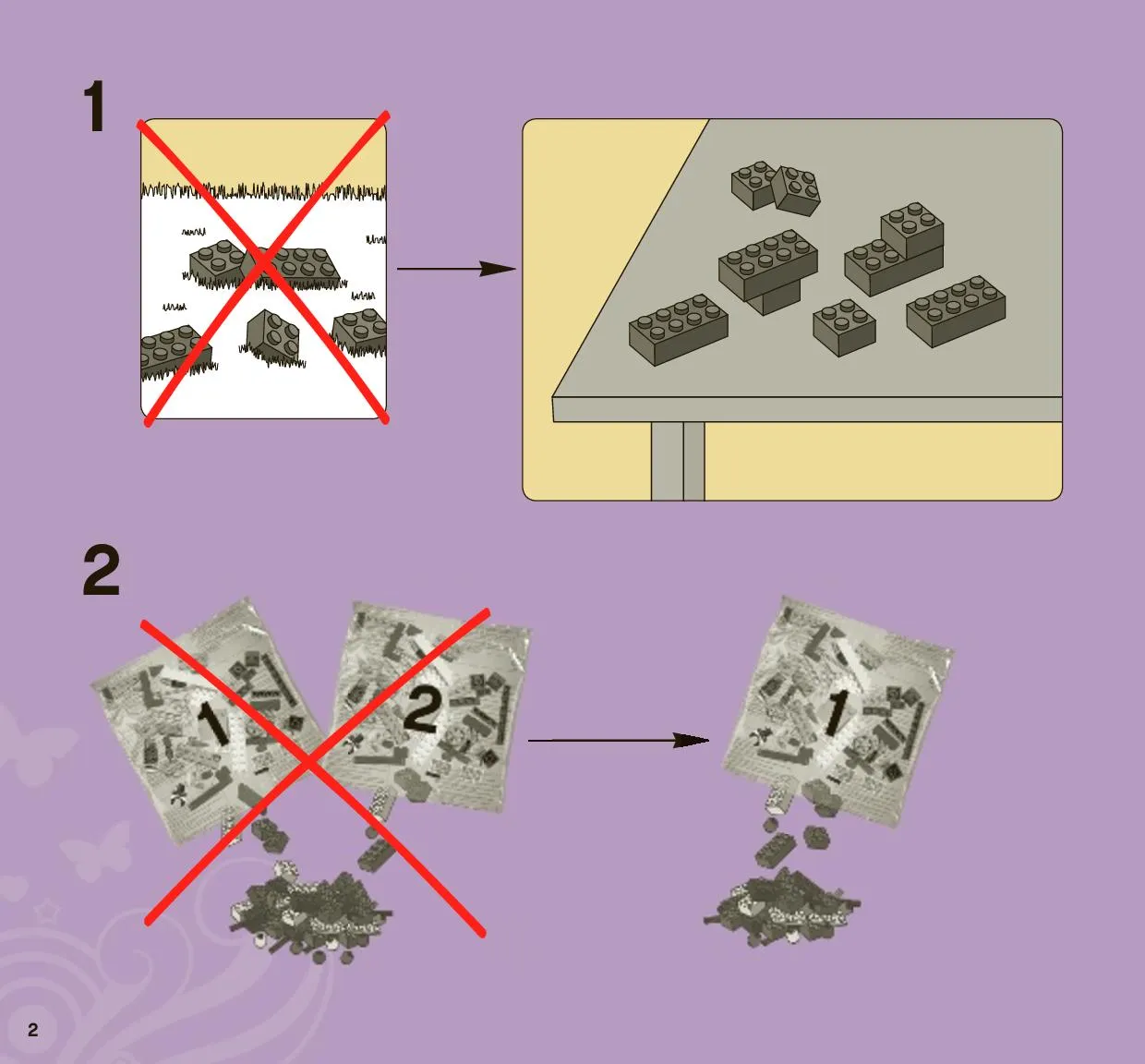 1

2

1

2

1

2