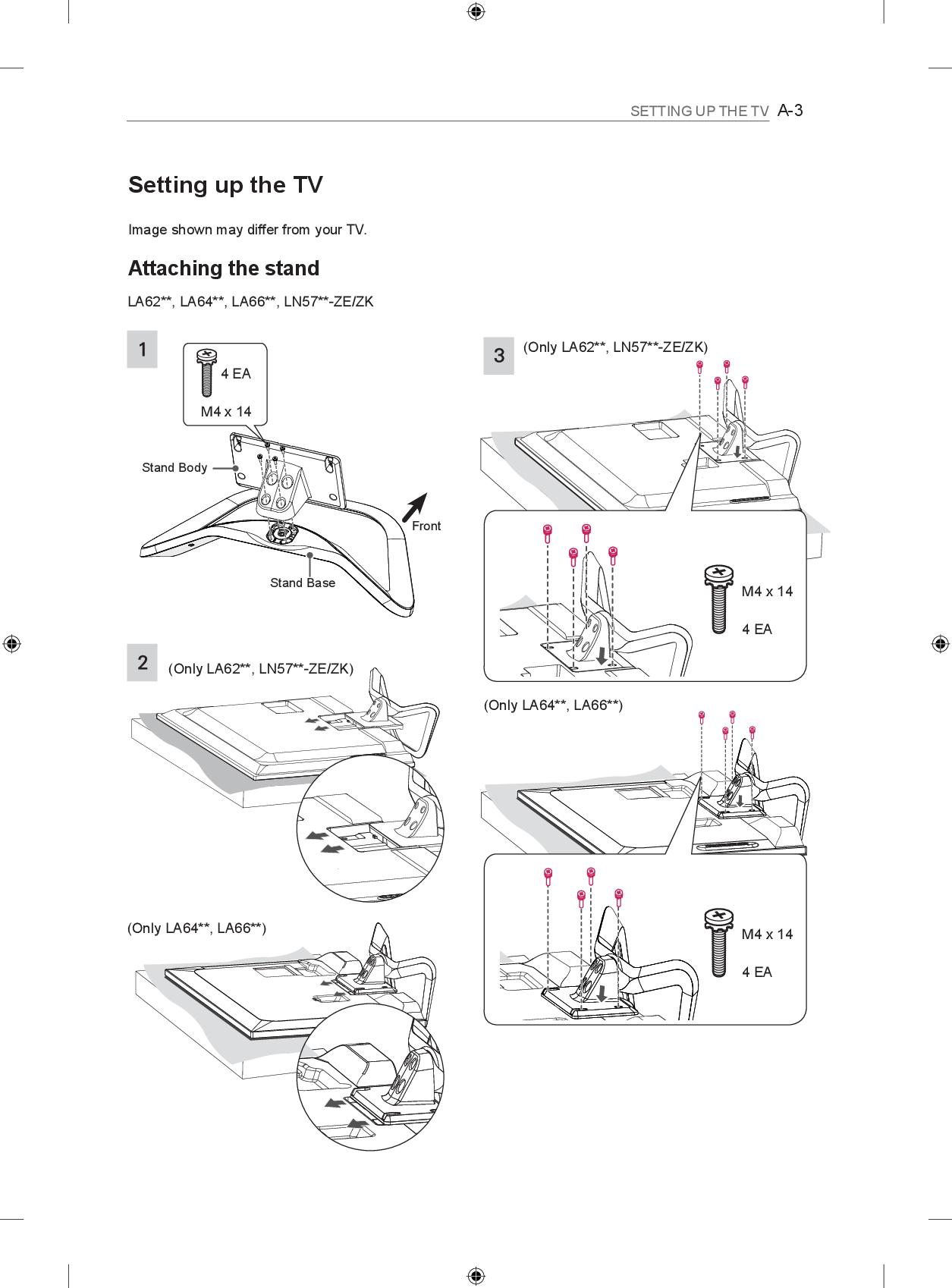 SETTING UP THE TV A-3

Setting up the TV

Image shown may differ from your TV.

Attaching the stand

LA62**, LA64**, LA66**, LN57**-ZE/ZK

1

4 EA

M4 x 14

Stand Body

Front

Stand Base

2

(Only LA62**, LN57**-ZE/ZK)

(Only LA64**, LA66**)

3

(Only LA62**, LN57**-ZE/ZK)

M4 x 14

4 EA

(Only LA64**, LA66**)

M4 x 14

4 EA