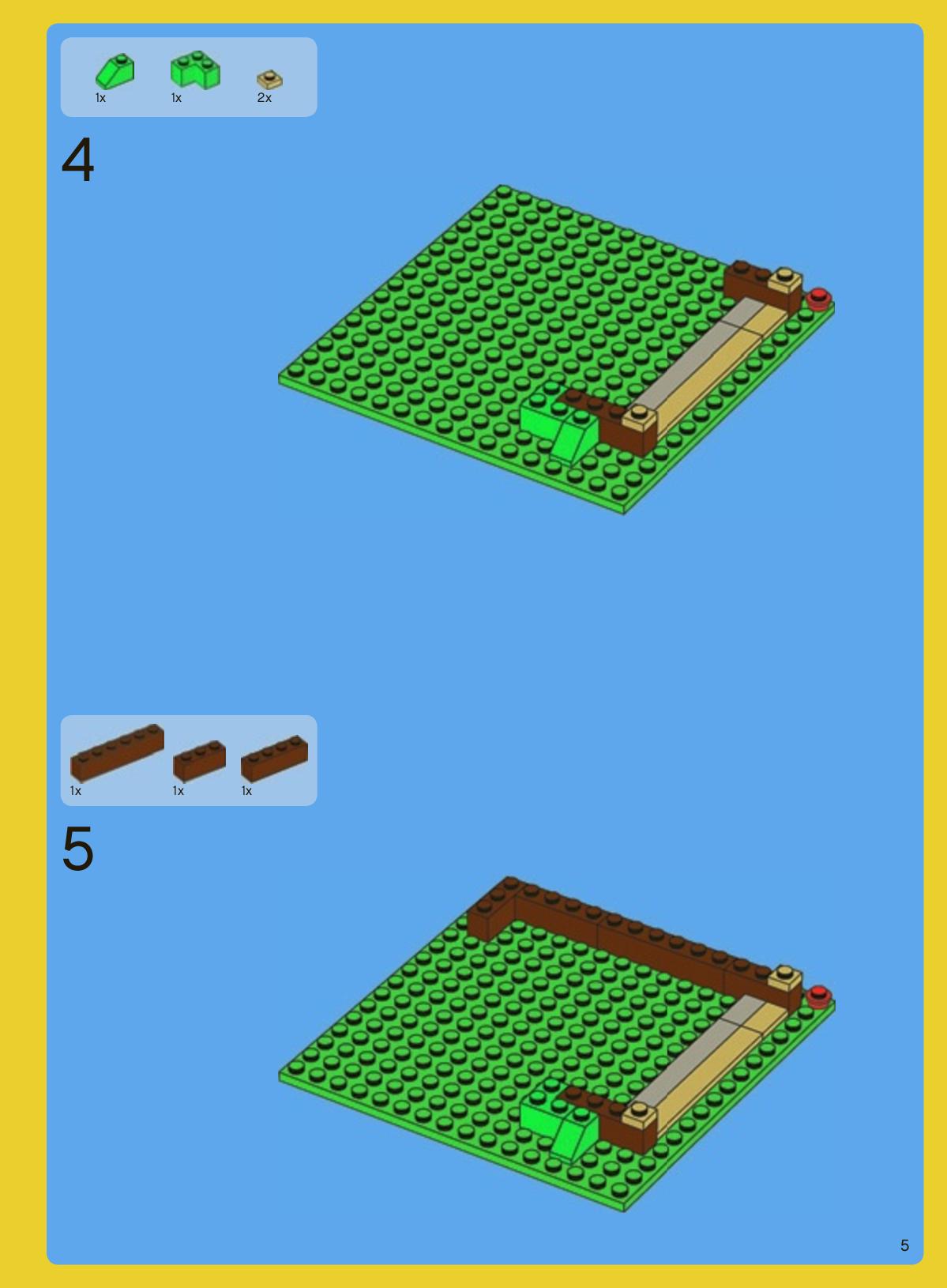 1x 1x 2x

4

1x 1x 1x

5

5