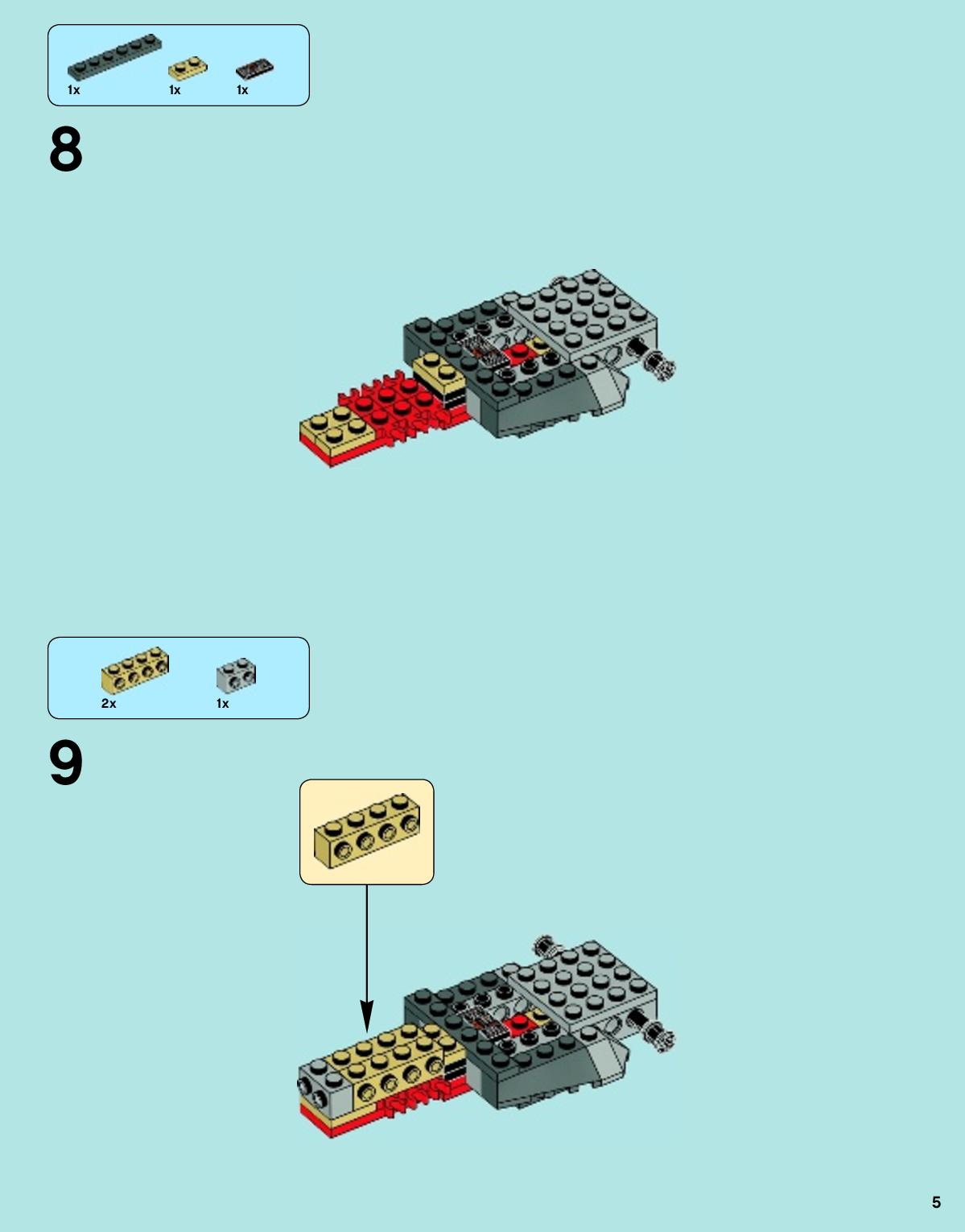 1x 1x 1x

8

2x 1x

9

5