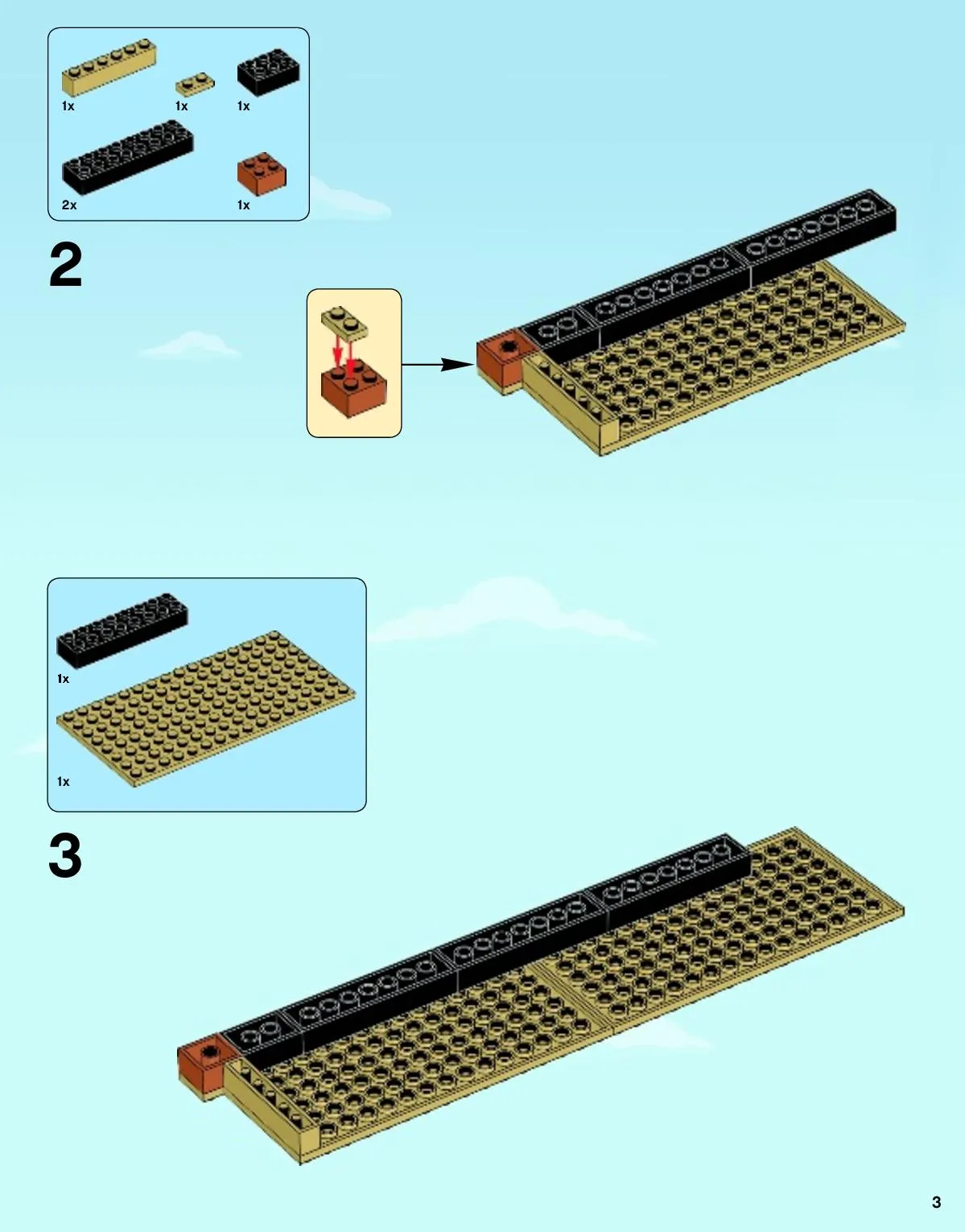 1x
1x
1x
2x
1x

2

1x
1x

3

3